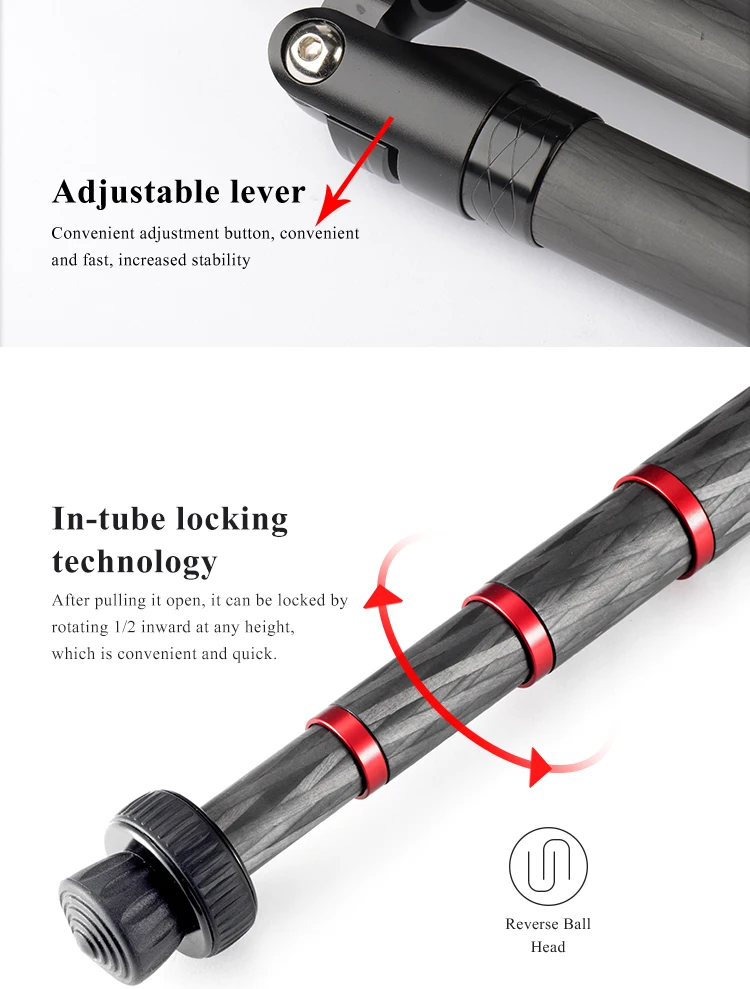 Adjustable lever

Convenient adjustment button, convenient and fast, increased stability

In-tube locking technology

After pulling it open, it can be locked by rotating 1/2 inward at any height, which is convenient and quick.

Reverse Ball Head