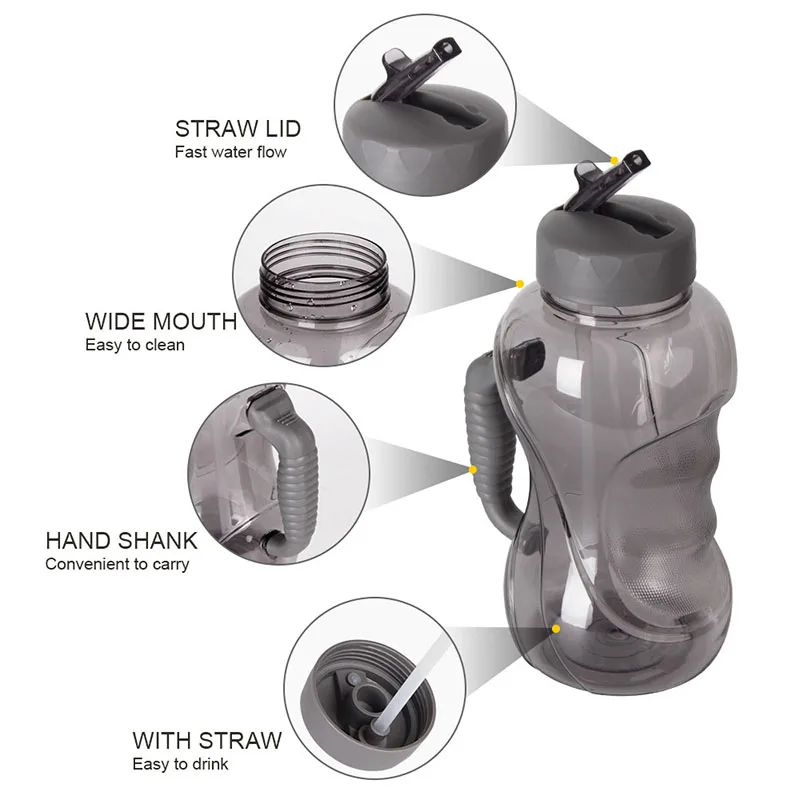 STRAW LID
Fast water flow

WIDE MOUTH
Easy to clean

HAND SHANK
Convenient to carry

WITH STRAW
Easy to drink