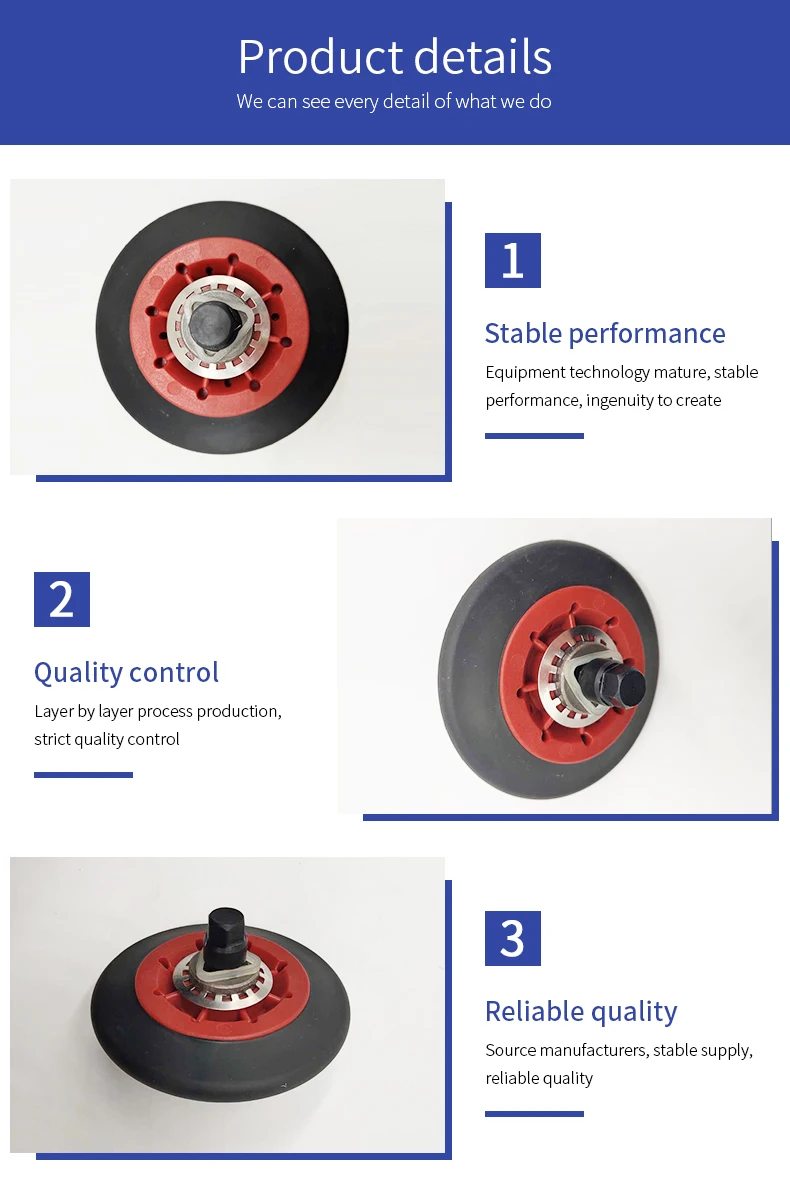 Product details
We can see every detail of what we do

1
Stable performance
Equipment technology mature, stable performance, ingenuity to create

2
Quality control
Layer by layer process production, strict quality control

3
Reliable quality
Source manufacturers, stable supply, reliable quality