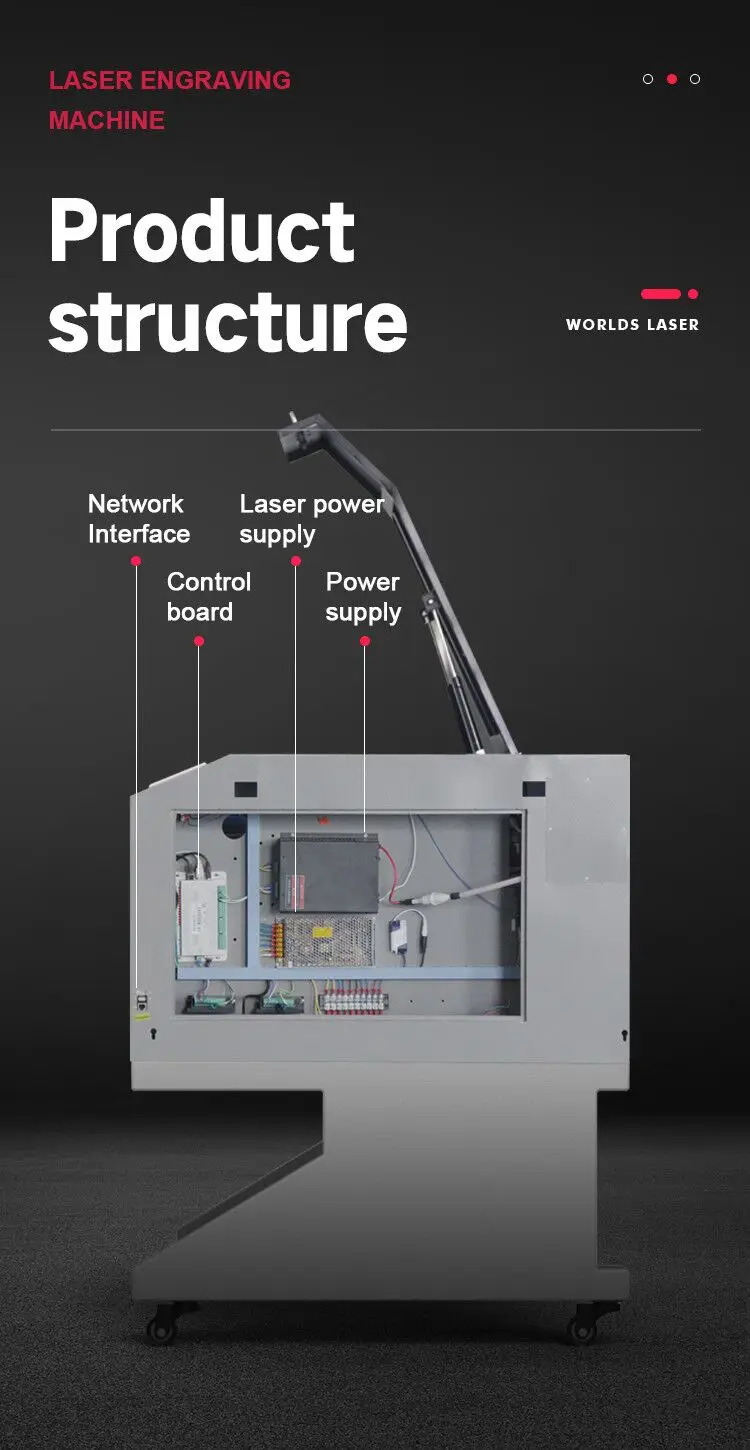 LASER ENGRAVING MACHINE

Product structure

WORLDS LASER

Network Interface

Laser power supply

Control board

Power supply