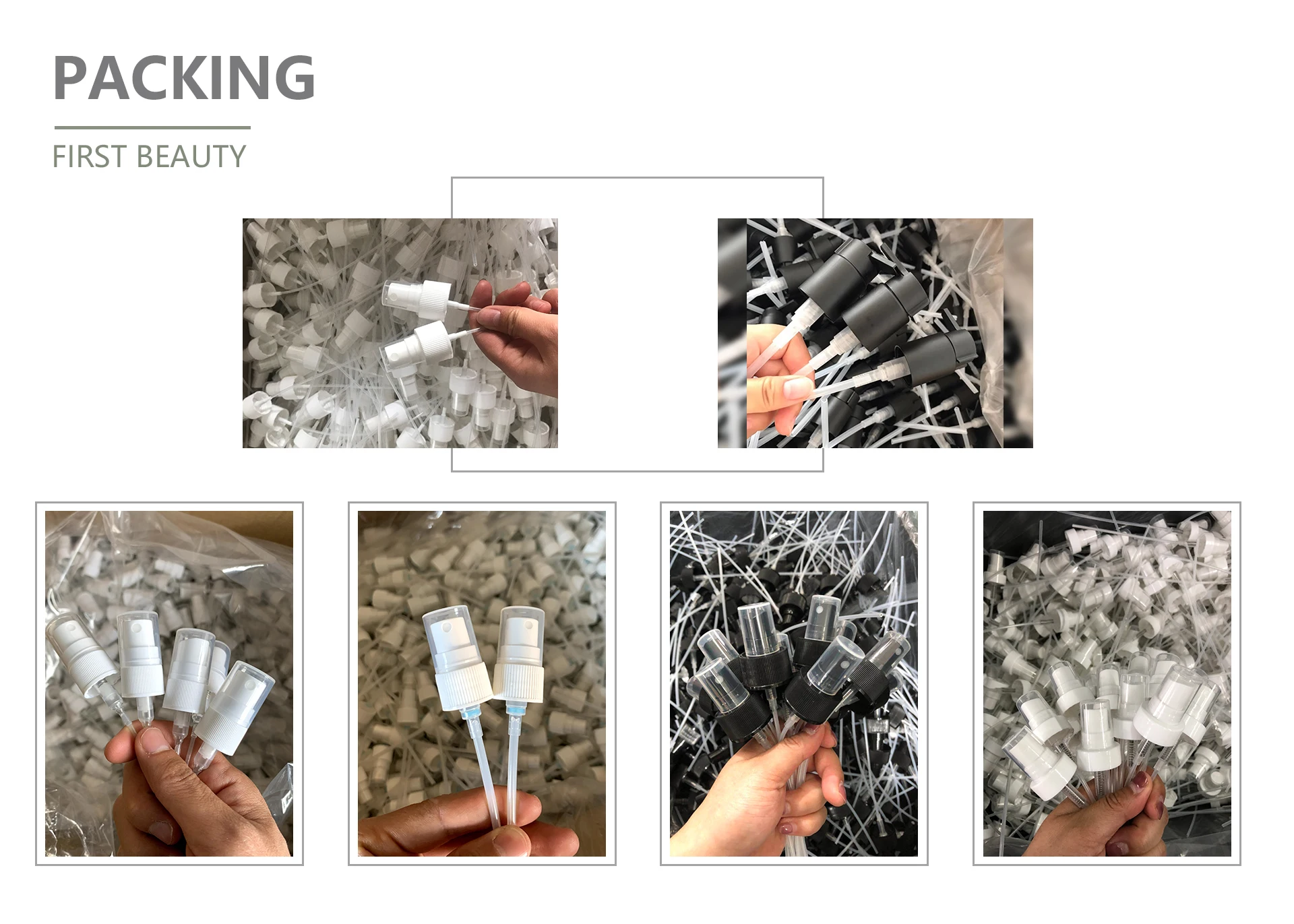 PACKING

FIRST BEAUTY