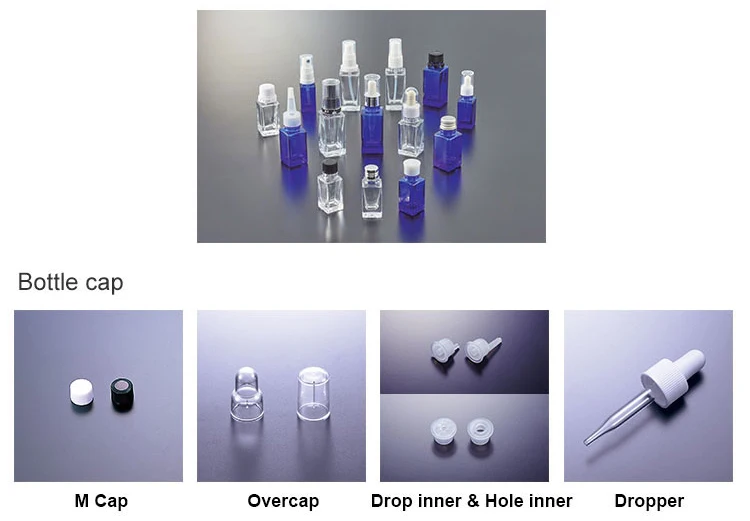 Bottle cap

M Cap

Overcap

Drop inner & Hole inner

Dropper