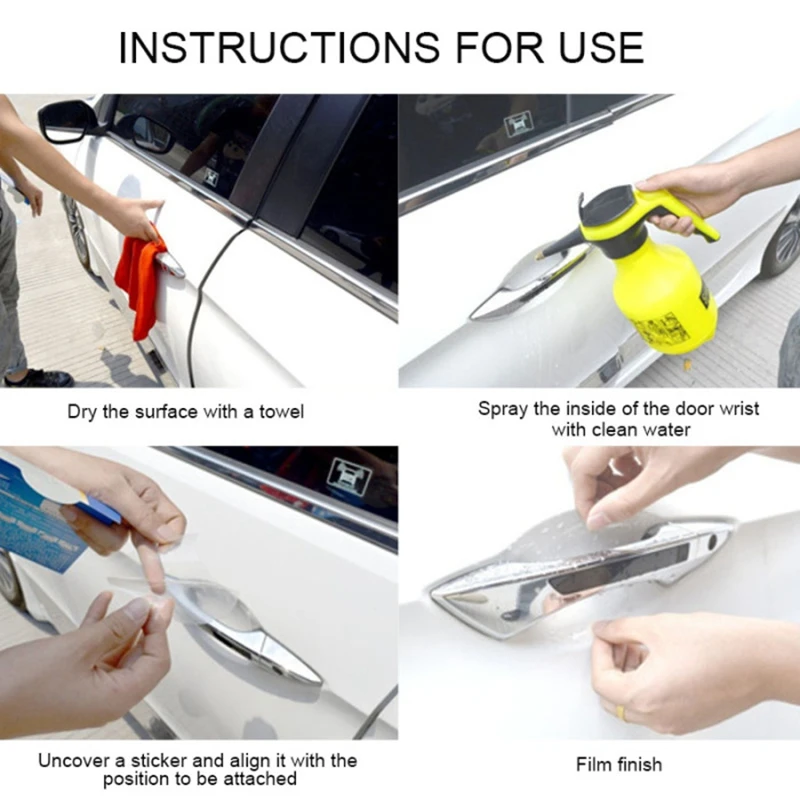 INSTRUCTIONS FOR USE

Dry the surface with a towel

Spray the inside of the door wrist with clean water

Uncover a sticker and align it with the position to be attached

Film finish