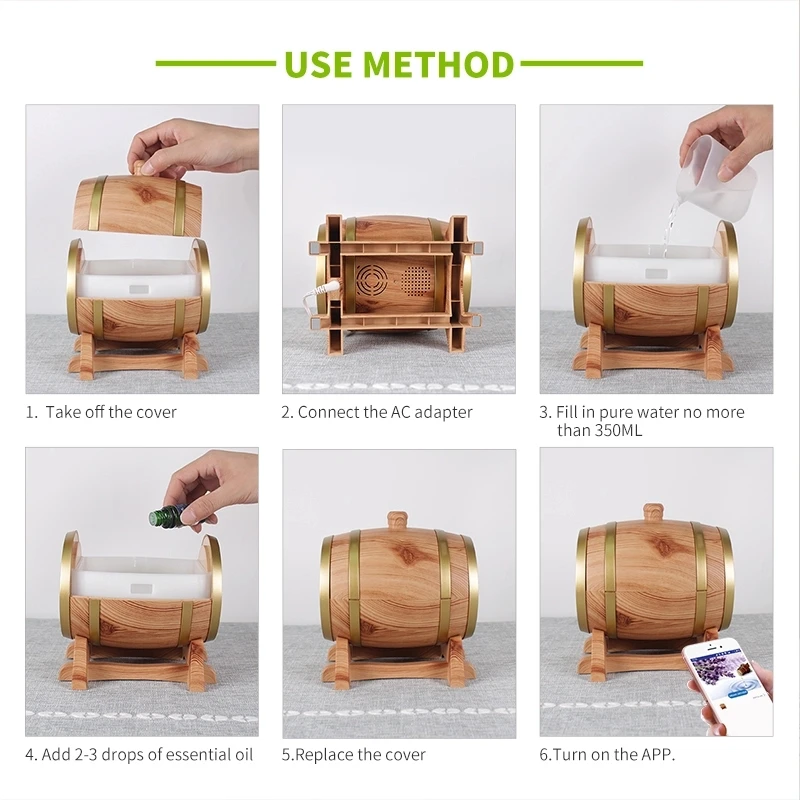 USE METHOD

1. Take off the cover

2. Connect the AC adapter

3. Fill in pure water no more than 350ML

4. Add 2-3 drops of essential oil

5.Replace the cover

6.Turn on the APP.