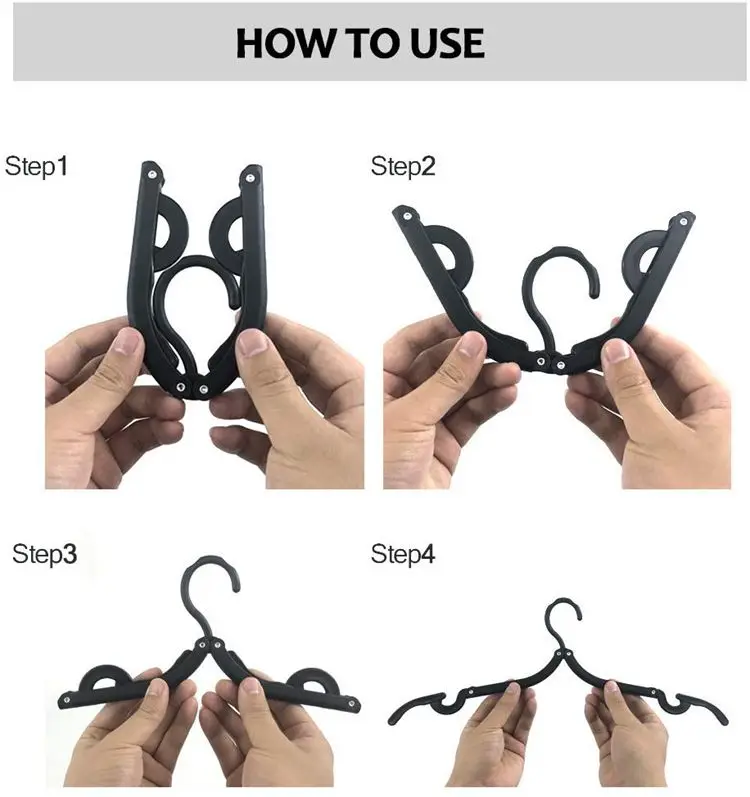 HOW TO USE

Step1

Step2

Step3

Step4