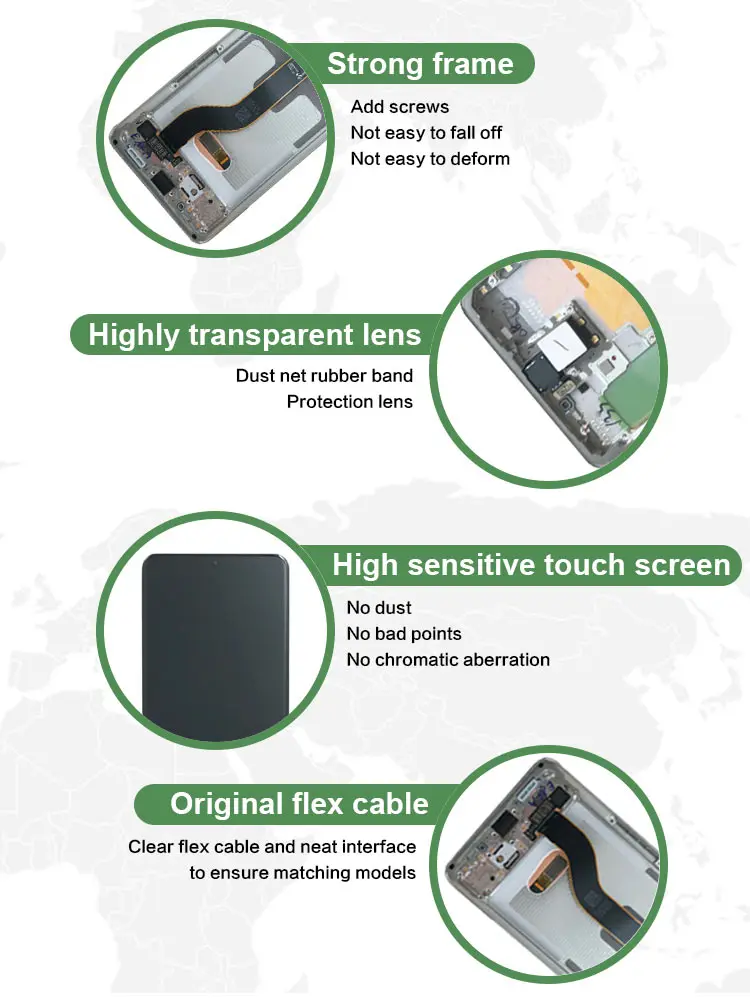 Strong frame

Add screws
Not easy to fall off
Not easy to deform

Highly transparent lens

Dust net rubber band
Protection lens

High sensitive touch screen

No dust
No bad points
No chromatic aberration

Original flex cable

Clear flex cable and neat interface to ensure matching models