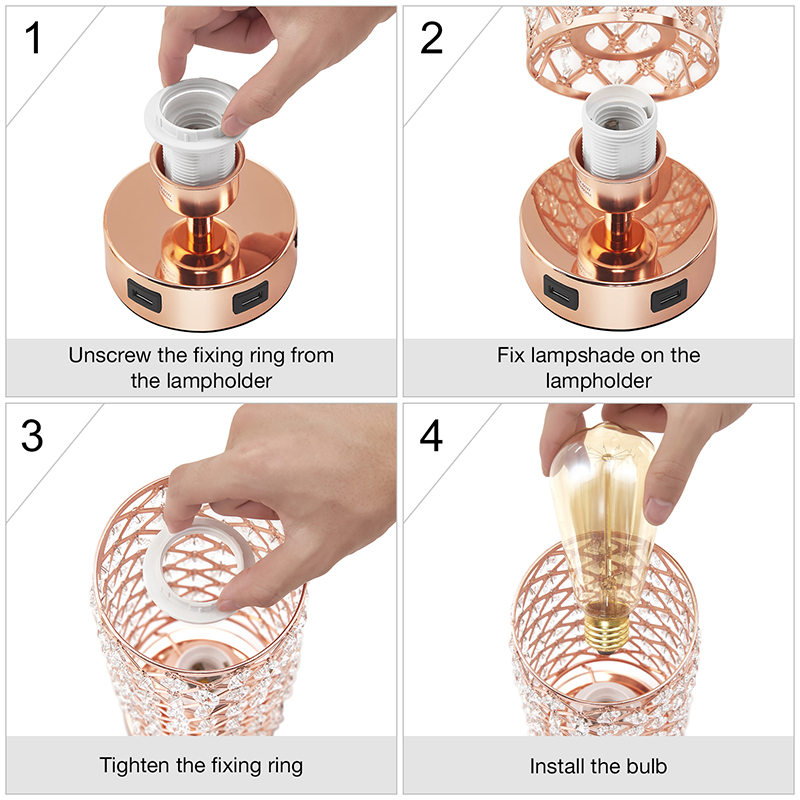 1

Unscrew the fixing ring from the lampholder

2

Fix lampshade on the lampholder

3

Tighten the fixing ring

4

Install the bulb