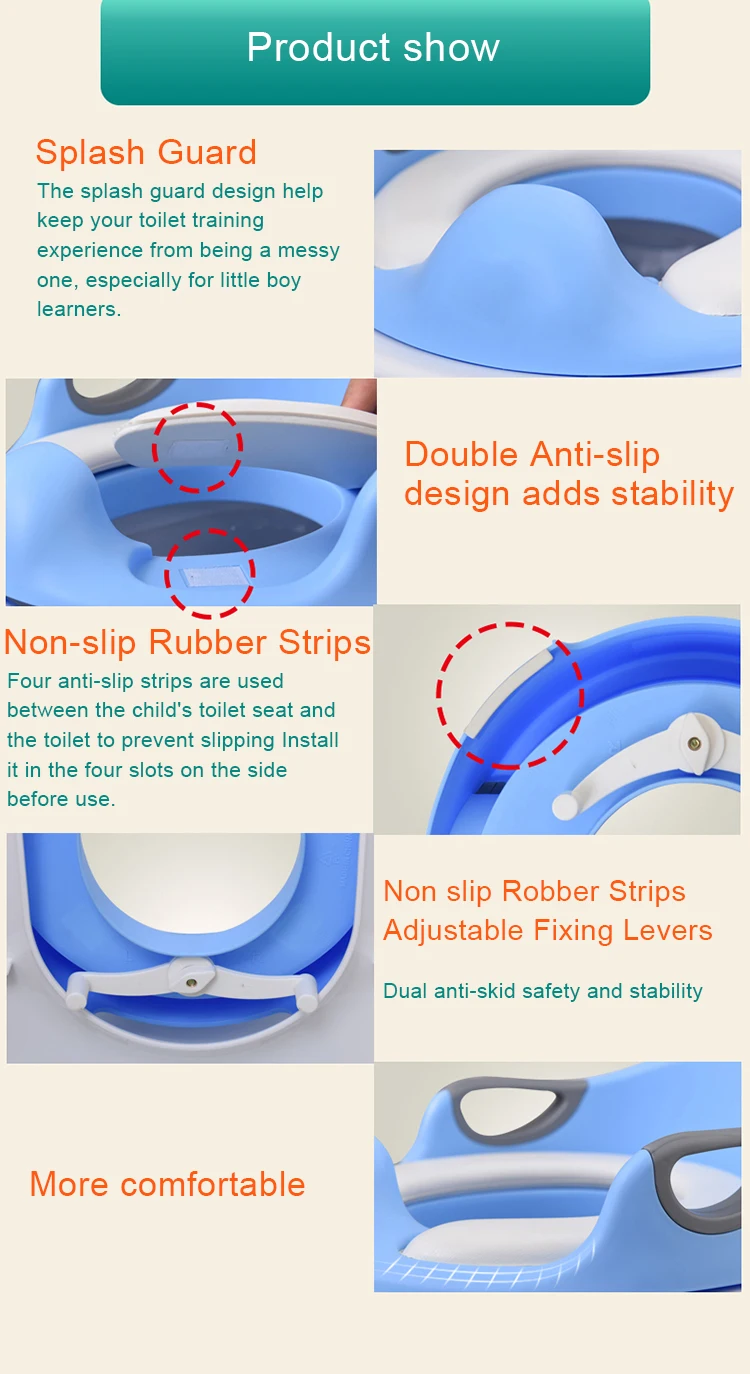 Product show

Splash Guard
The splash guard design help keep your toilet training experience from being a messy one, especially for little boy learners.

Double Anti-slip design adds stability

Non-slip Rubber Strips
Four anti-slip strips are used between the child's toilet seat and the toilet to prevent slipping Install it in the four slots on the side before use.

Non slip Robber Strips
Adjustable Fixing Levers

Dual anti-skid safety and stability

More comfortable