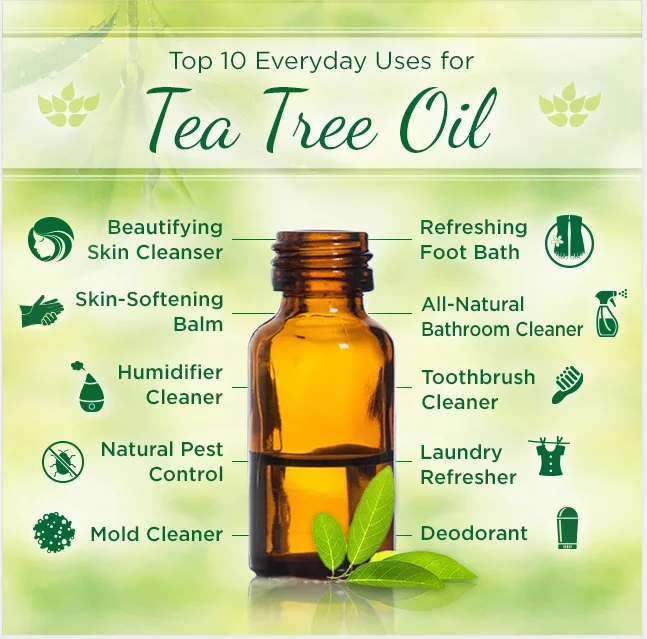 Top 10 Everyday Uses for

Tea Tree Oil

Beautifying Skin Cleanser

Skin-Softening Balm

Humidifier Cleaner

Natural Pest Control

Mold Cleaner

Refreshing Foot Bath

All-Natural Bathroom Cleaner

Toothbrush Cleaner

Laundry Refresher

Deodorant