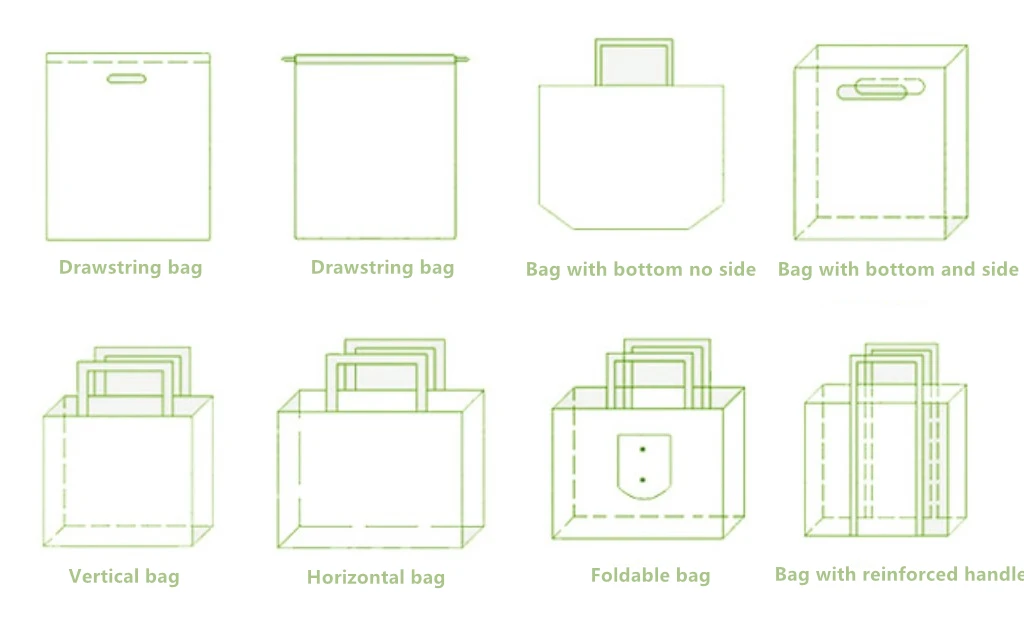 Drawstring bag

Drawstring bag

Bag with bottom no side

Bag with bottom and side

Vertical bag

Horizontal bag

Foldable bag

Bag with reinforced handle