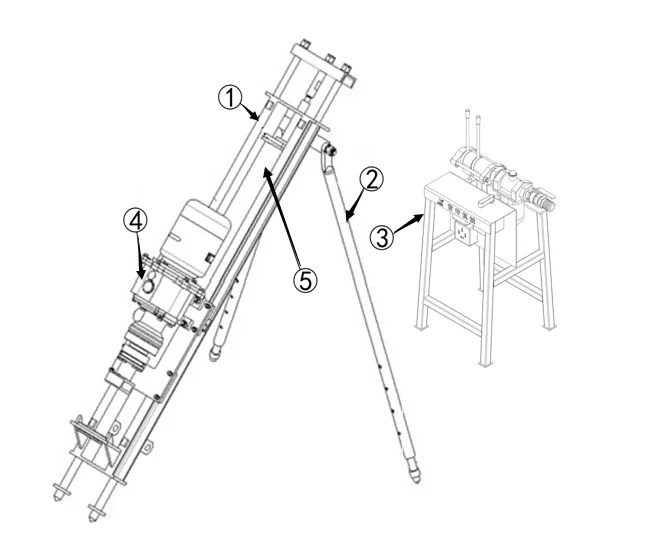 ①
②
③
④
⑤