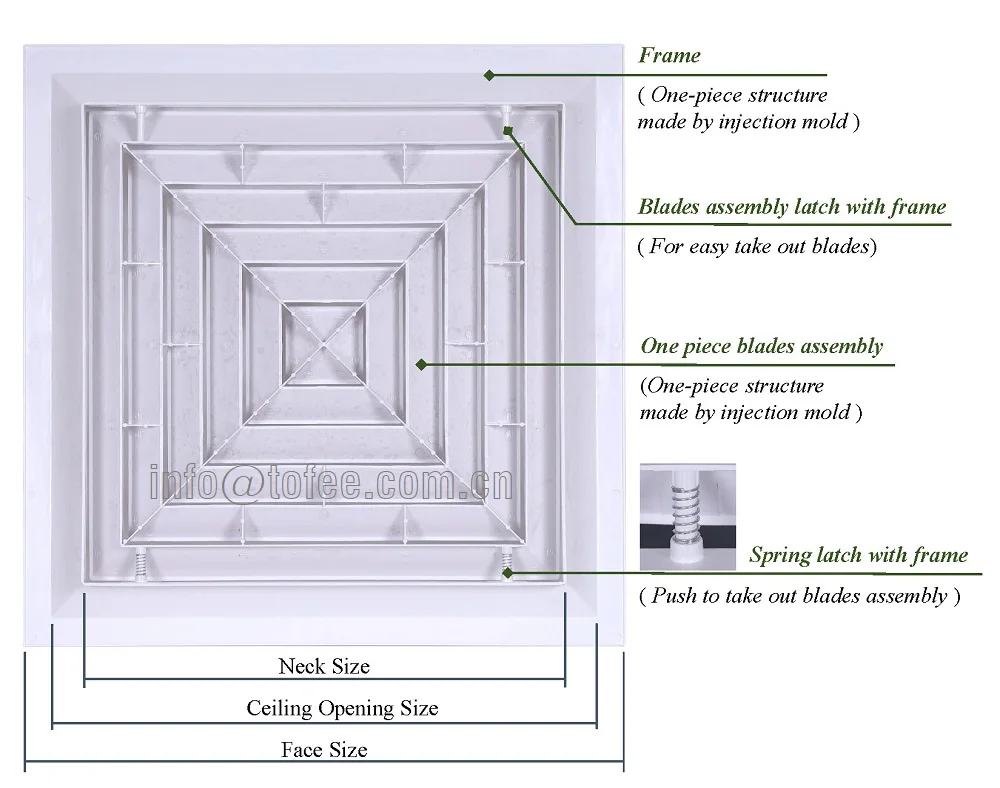 Frame

( One-piece structure made by injection mold )

Blades assembly latch with frame

( For easy take out blades)

One piece blades assembly

(One-piece structure made by injection mold )

info@tofee.com.cn

Spring latch with frame

( Push to take out blades assembly )

Neck Size

Ceiling Opening Size

Face Size