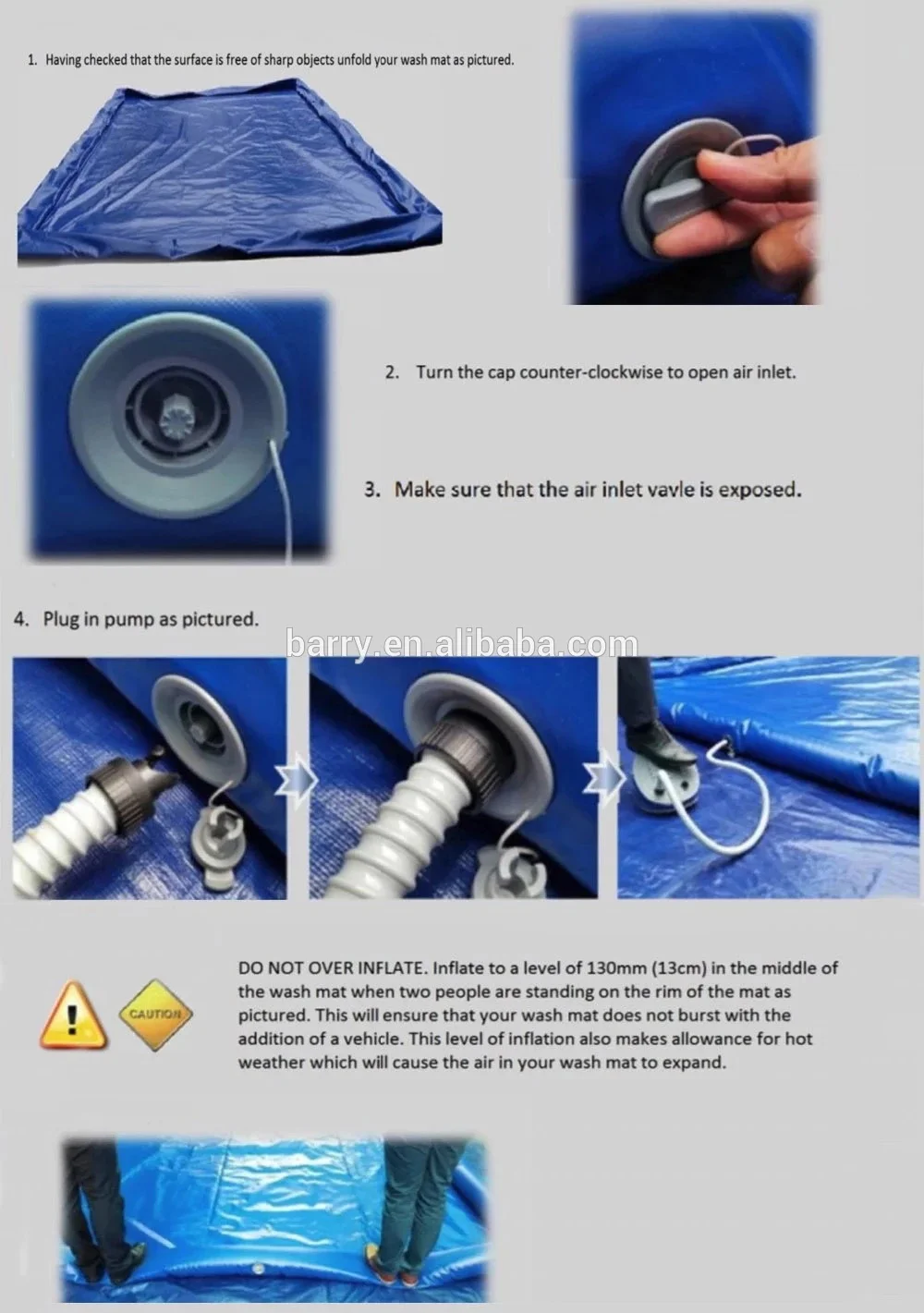 1. Having checked that the surface is free of sharp objects unfold your wash mat as pictured.

2. Turn the cap counter-clockwise to open air inlet.

3. Make sure that the air inlet vavle is exposed.

4. Plug in pump as pictured.

barry.en.alibaba.com

CAUTION

DO NOT OVER INFLATE. Inflate to a level of 130mm (13cm) in the middle of the wash mat when two people are standing on the rim of the mat as pictured. This will ensure that your wash mat does not burst with the addition of a vehicle. This level of inflation also makes allowance for hot weather which will cause the air in your wash mat to expand.