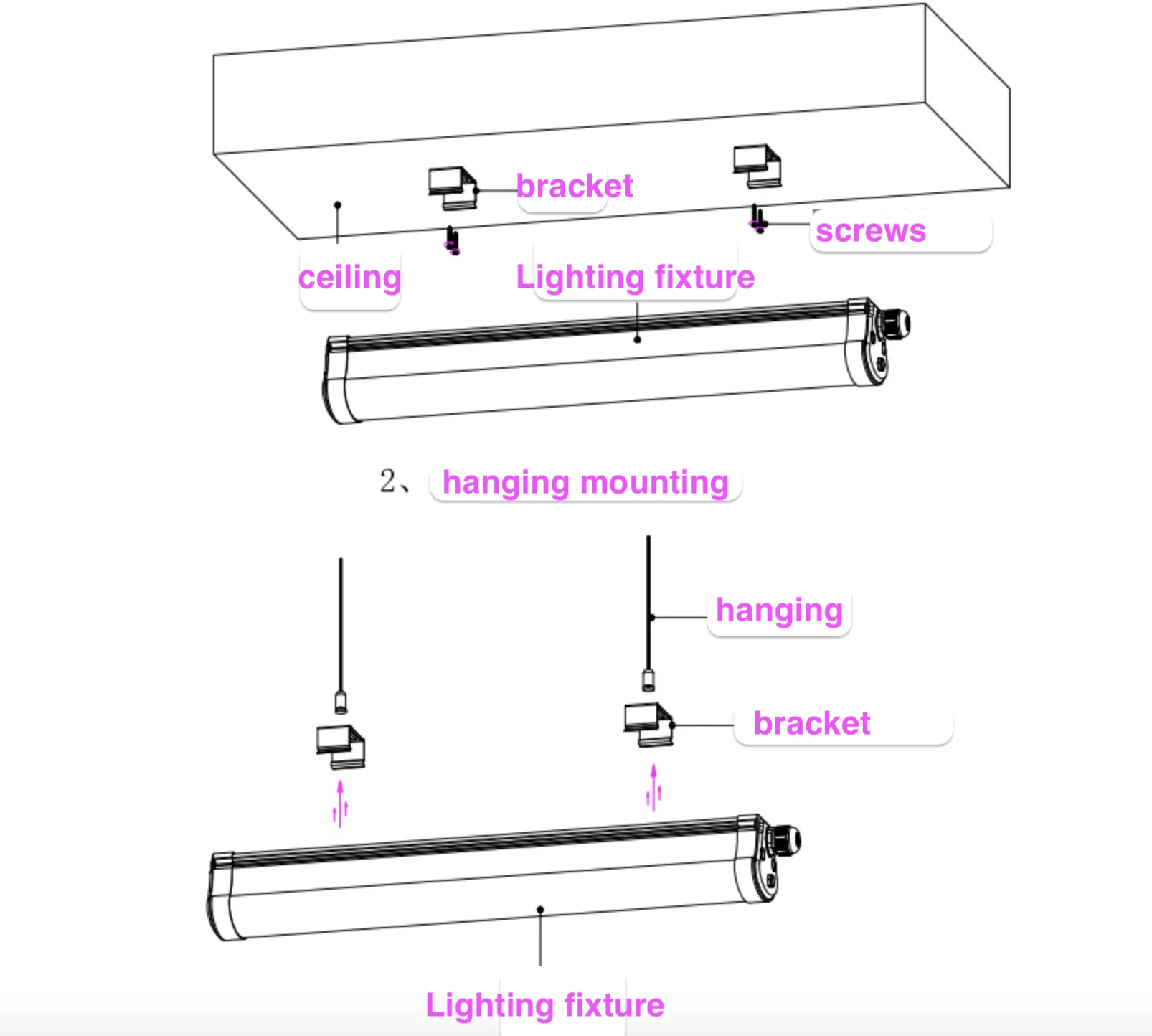 bracket

screws

ceiling

Lighting fixture

2、 hanging mounting

hanging

bracket

Lighting fixture