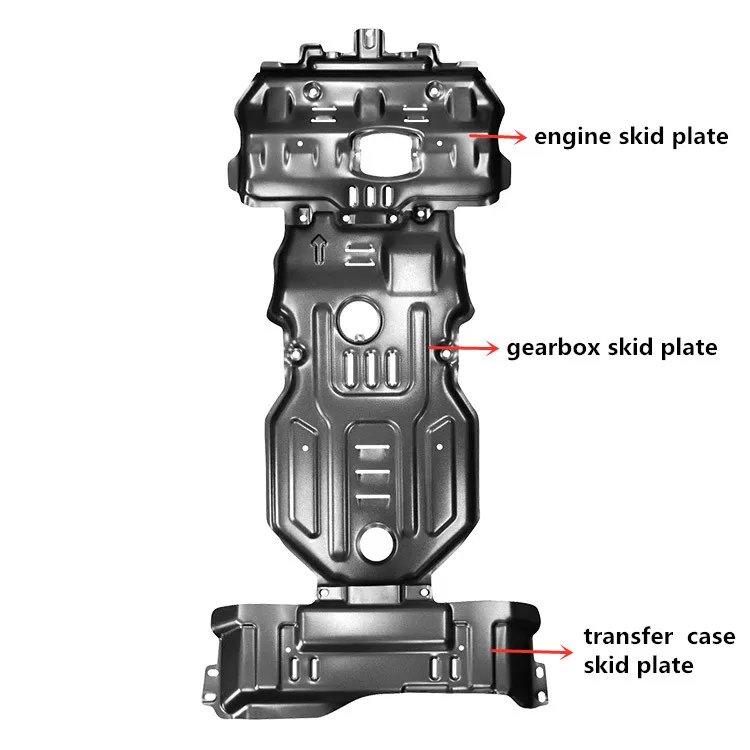 engine skid plate

gearbox skid plate

transfer case skid plate