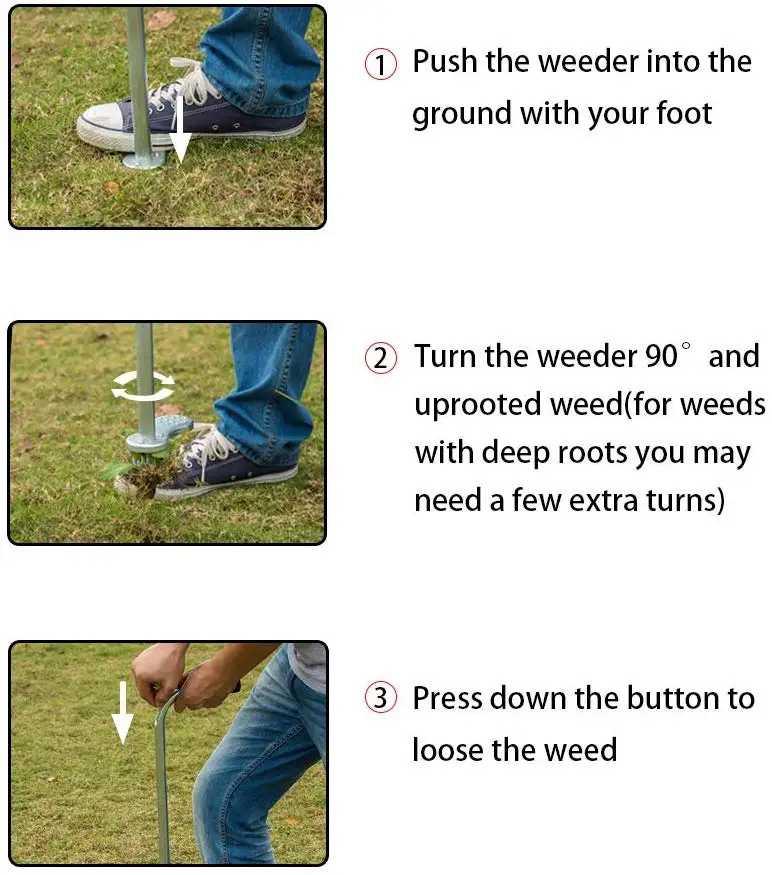 ① Push the weeder into the ground with your foot

② Turn the weeder 90° and uprooted weed(for weeds with deep roots you may need a few extra turns)

③ Press down the button to loose the weed