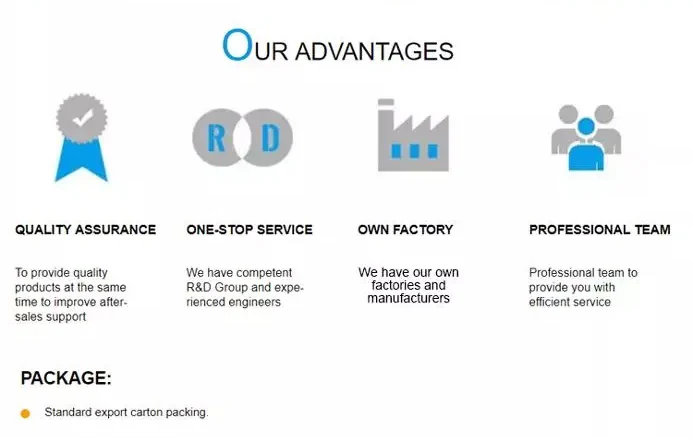 OUR ADVANTAGES

R D

QUALITY ASSURANCE

To provide quality products at the same time to improve after-sales support

ONE-STOP SERVICE

We have competent R&D Group and experienced engineers

OWN FACTORY

We have our own factories and manufacturers

PROFESSIONAL TEAM

Professional team to provide you with efficient service

PACKAGE:

• Standard export carton packing.