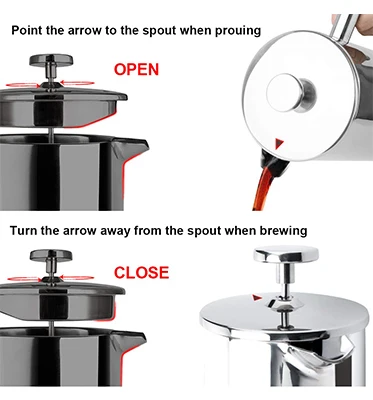 Point the arrow to the spout when prouing

OPEN

Turn the arrow away from the spout when brewing

CLOSE