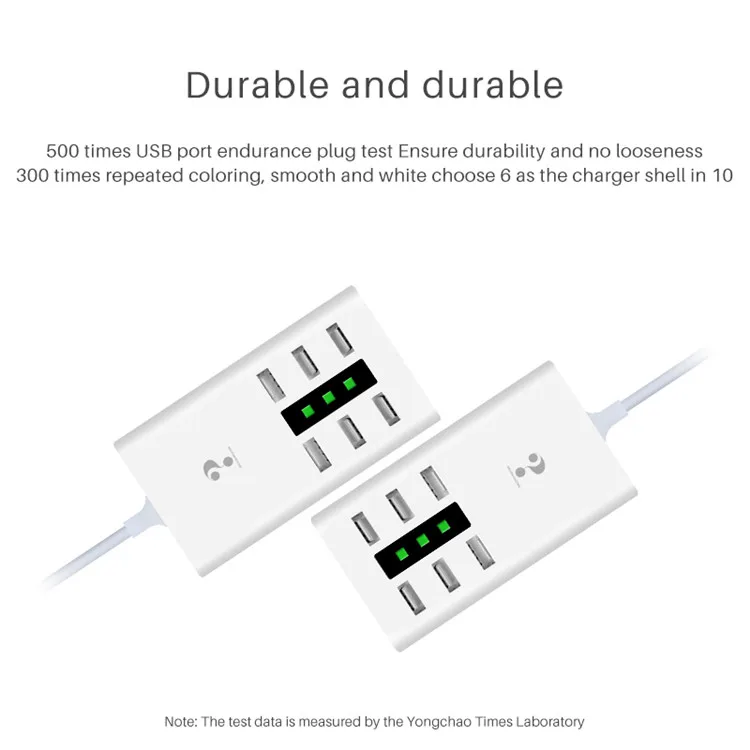 Durable and durable

500 times USB port endurance plug test Ensure durability and no looseness
300 times repeated coloring, smooth and white choose 6 as the charger shell in 10

Note: The test data is measured by the Yongchao Times Laboratory