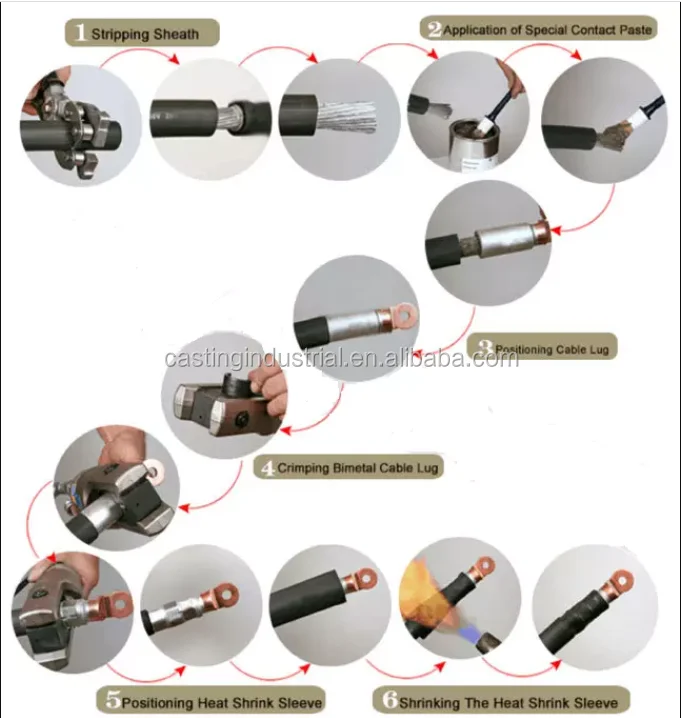 1 Stripping Sheath

2 Application of Special Contact Paste

3 Positioning Cable Lug

castingindustrial.en.alibaba.com

4 Crimping Bimetal Cable Lug

5 Positioning Heat Shrink Sleeve

6 Shrinking The Heat Shrink Sleeve