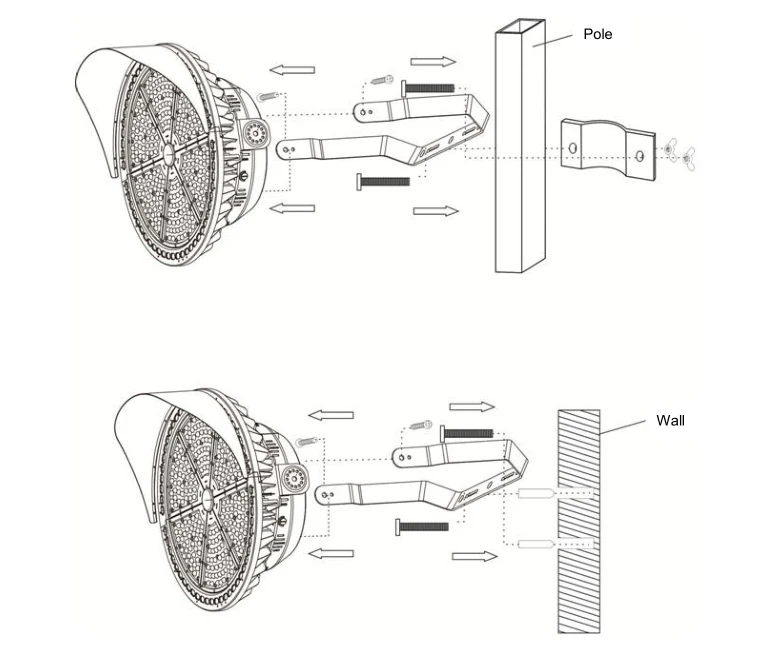 Pole

Wall