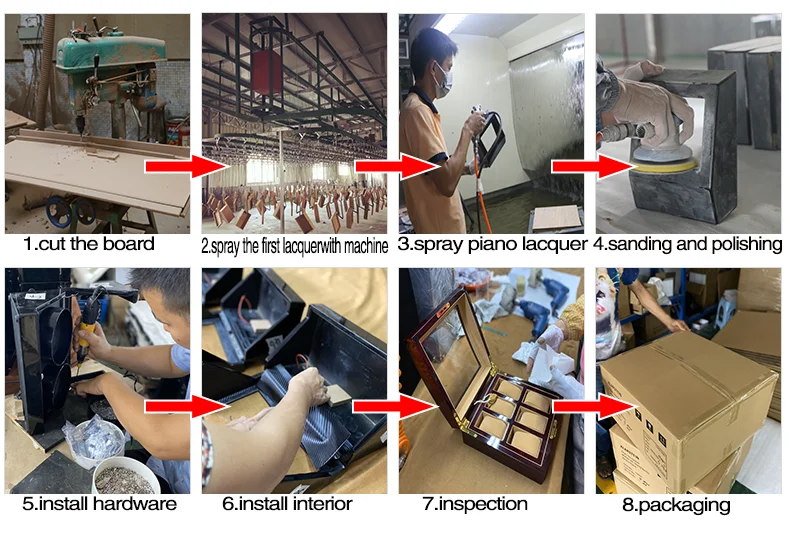 1.cut the board

2.spray the first lacquerwith machine

3.spray piano lacquer

4.sanding and polishing

5.install hardware

6.install interior

7.inspection

8.packaging