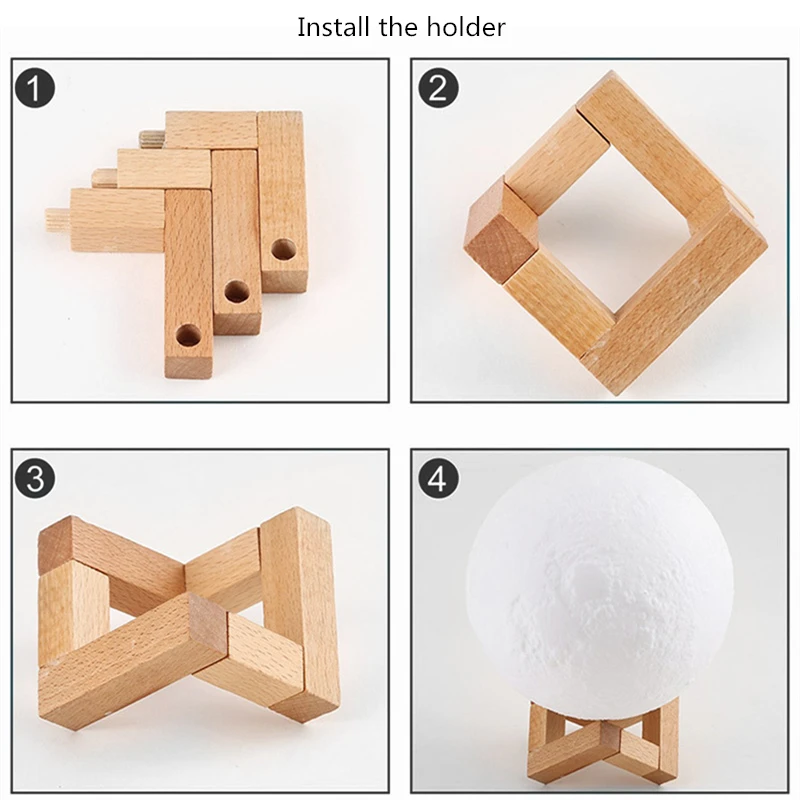 Install the holder

1

2

3

4