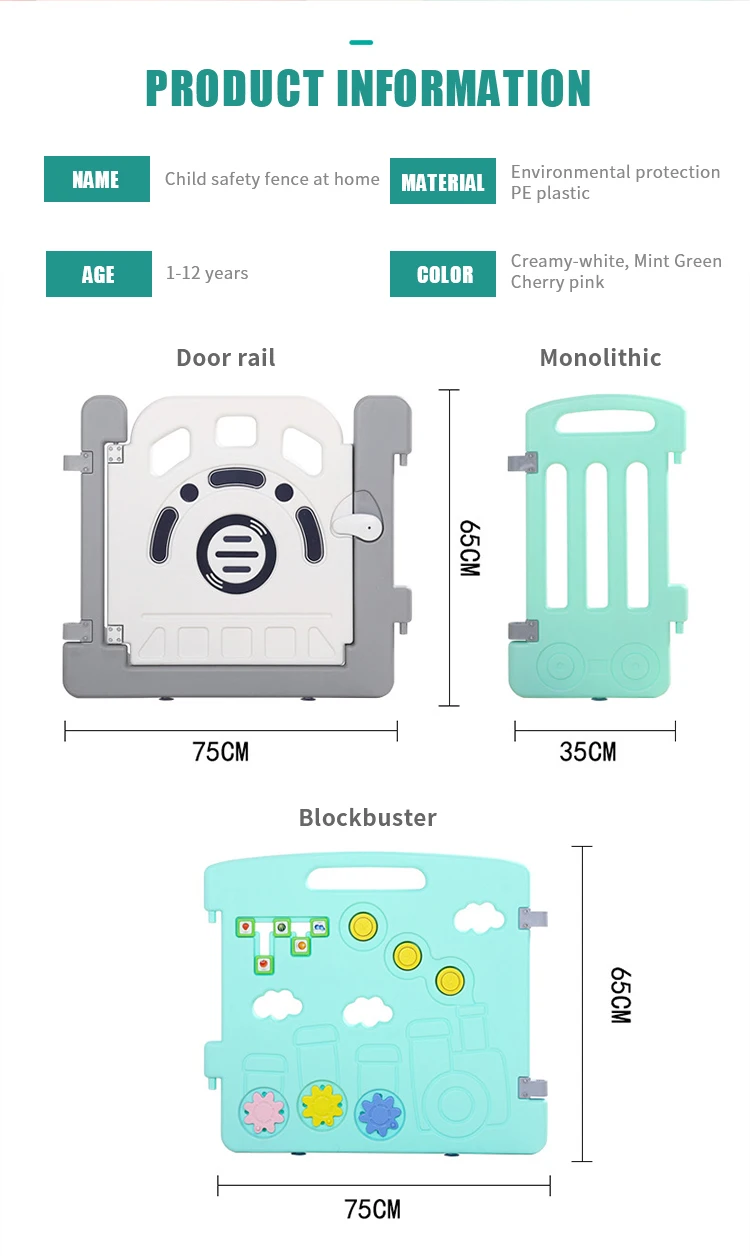 PRODUCT INFORMATION

NAME Child safety fence at home

MATERIAL Environmental protection PE plastic

AGE 1-12 years

COLOR Creamy-white, Mint Green Cherry pink

Door rail

65CM

75CM

Monolithic

35CM

Blockbuster

65CM

75CM