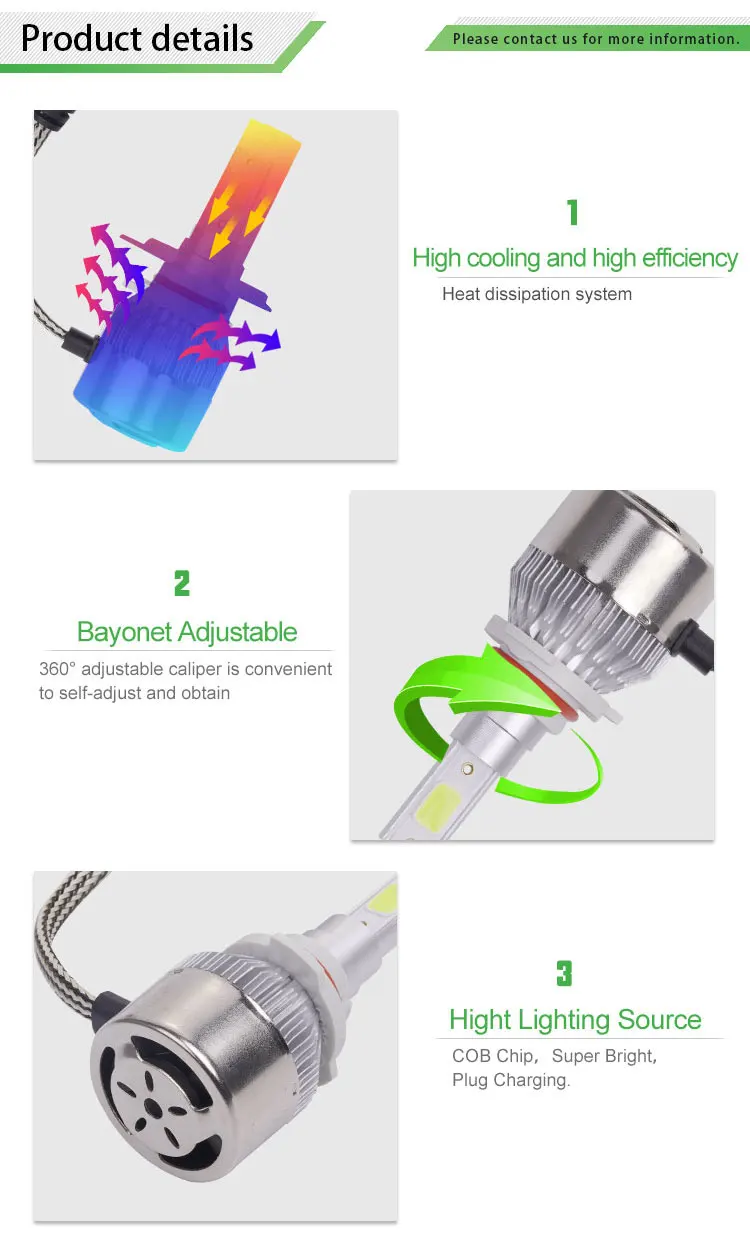 Product details

Please contact us for more information.

1

High cooling and high efficiency

Heat dissipation system

2

Bayonet Adjustable

360° adjustable caliper is convenient to self-adjust and obtain

3

Hight Lighting Source

COB Chip， Super Bright, Plug Charging.