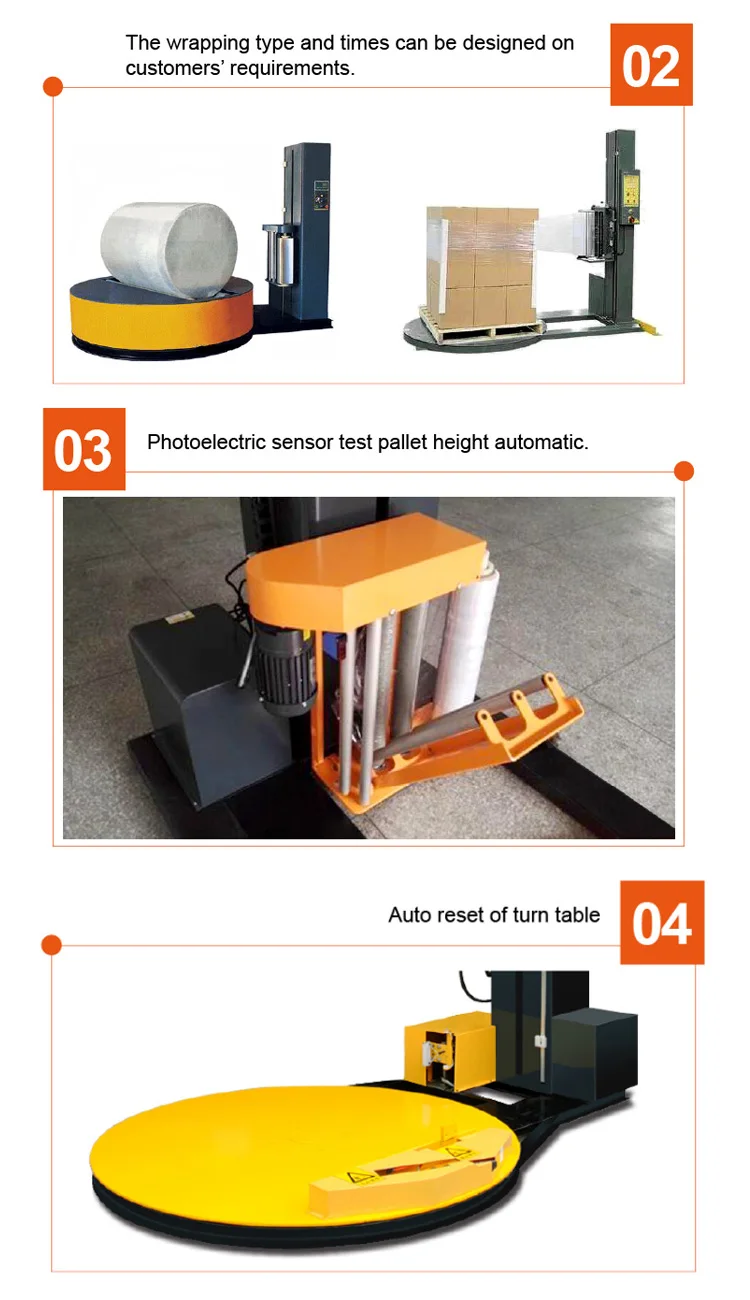 The wrapping type and times can be designed on customers' requirements.

02

03

Photoelectric sensor test pallet height automatic.

Auto reset of turn table

04