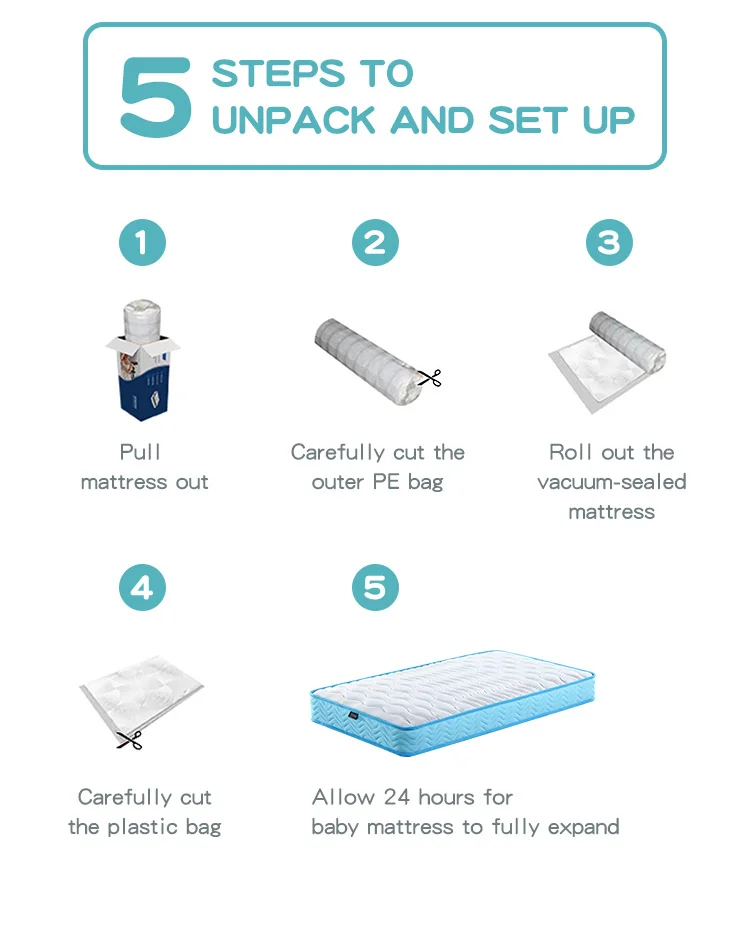 5 STEPS TO UNPACK AND SET UP

1

Pull mattress out

2

Carefully cut the outer PE bag

3

Roll out the vacuum-sealed mattress

4

Carefully cut the plastic bag

5

Allow 24 hours for baby mattress to fully expand