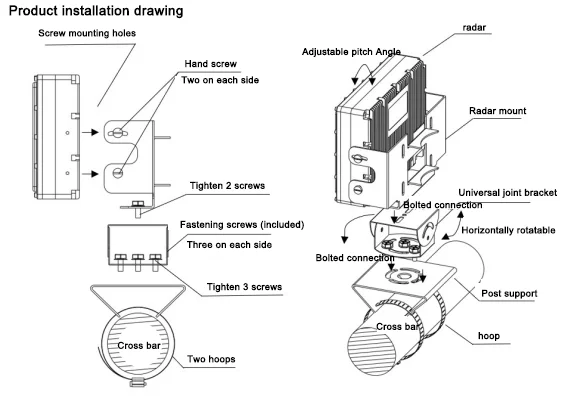 Product installation drawing

Screw mounting holes

Hand screw
Two on each side

Tighten 2 screws

Fastening screws (included)
Three on each side

Tighten 3 screws

Cross bar

Two hoops

radar

Adjustable pitch Angle

Radar mount

Universal joint bracket

Bolted connection

Horizontally rotatable

Bolted connection

Post support

Cross bar

hoop