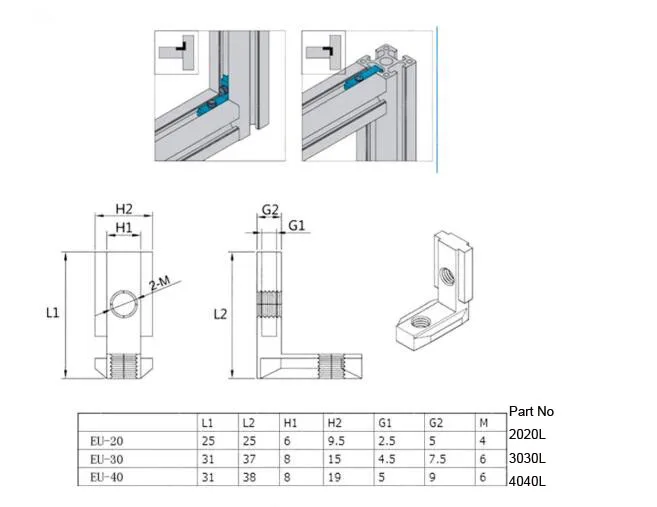 H2
H1
2-M
L1

G2
G1
L2

| | L1 | L2 | H1 | H2 | G1 | G2 | M | Part No |
|---|---|---|---|---|---|---|---|---|
| EU-20 | 25 | 25 | 6 | 9.5 | 2.5 | 5 | 4 | 2020L |
| EU-30 | 31 | 37 | 8 | 15 | 4.5 | 7.5 | 6 | 3030L |
| EU-40 | 31 | 38 | 8 | 19 | 5 | 9 | 6 | 4040L |