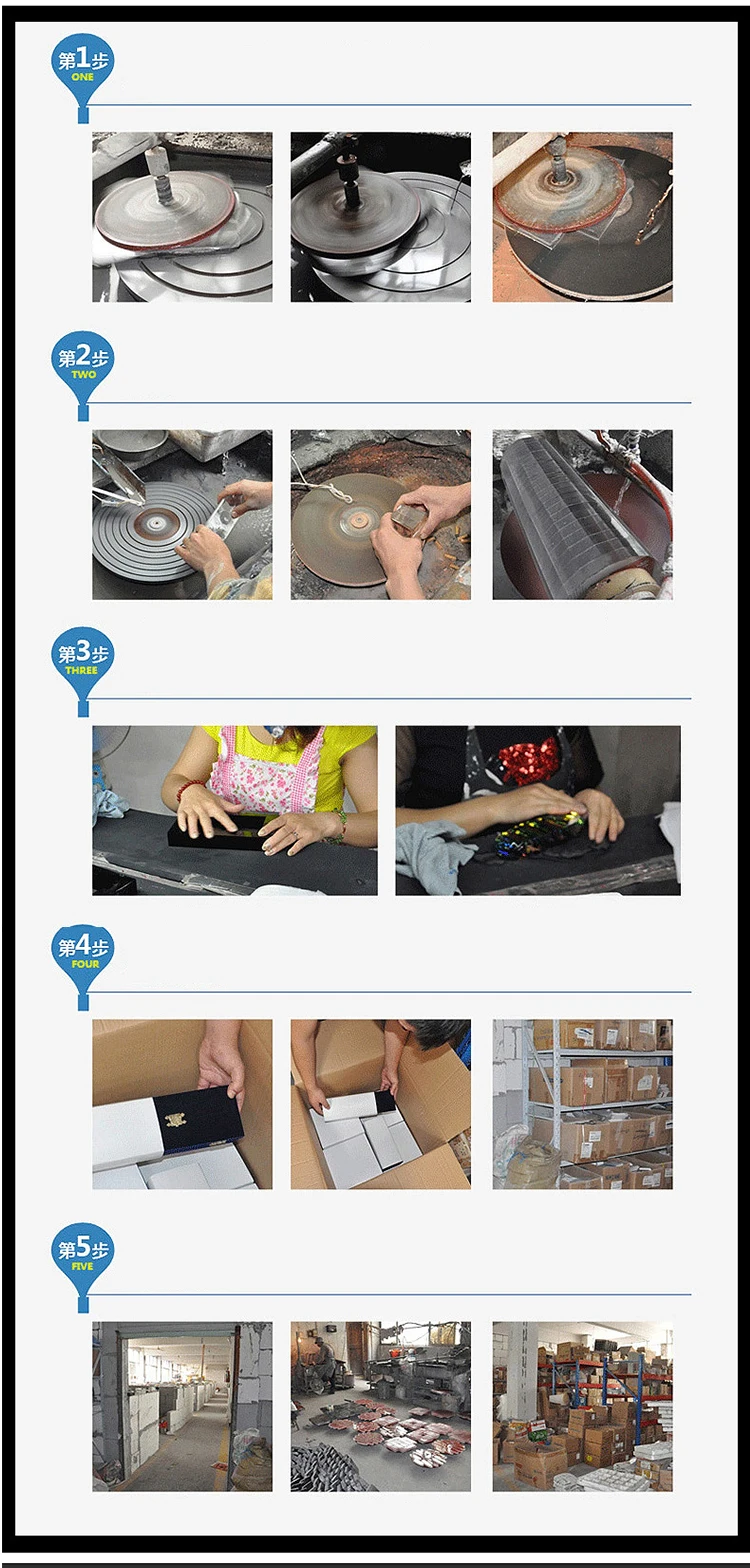 第1步
ONE

第2步
TWO

第3步
THREE

第4步
FOUR

第5步
FIVE