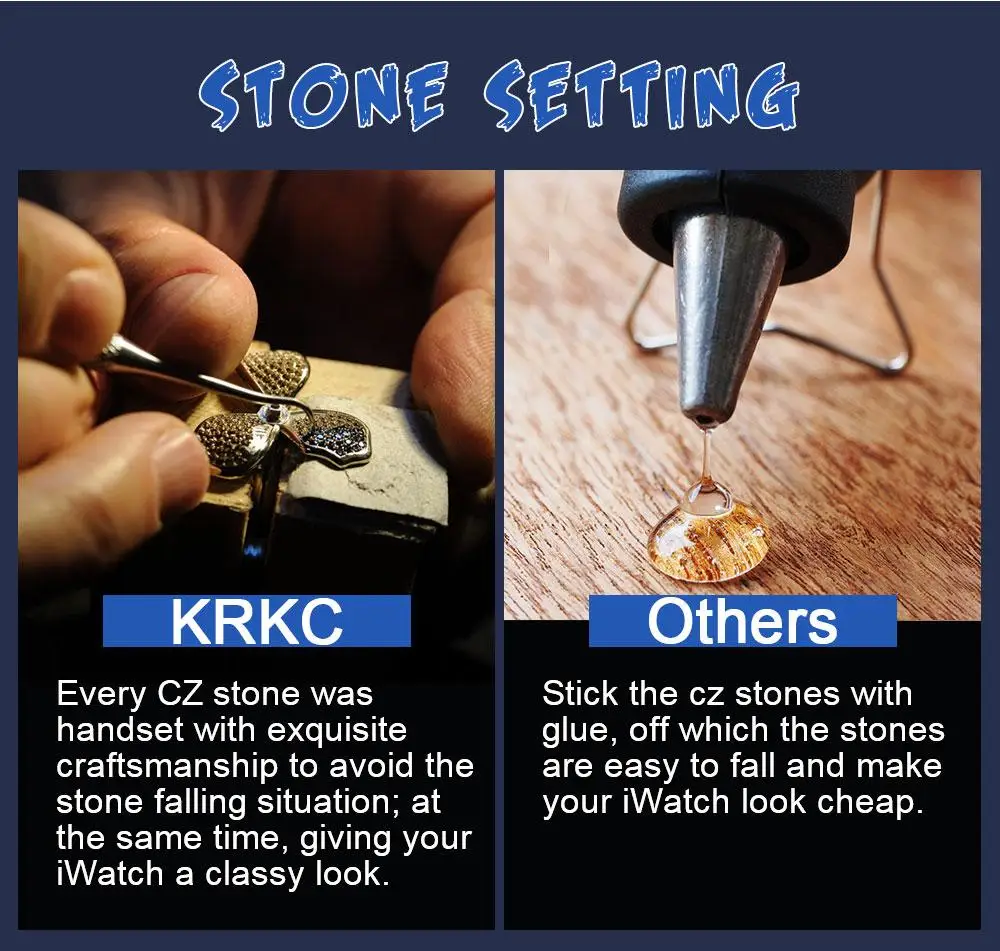 STONE SETTING

KRKC

Every CZ stone was handset with exquisite craftsmanship to avoid the stone falling situation; at the same time, giving your iWatch a classy look.

Others

Stick the cz stones with glue, off which the stones are easy to fall and make your iWatch look cheap.