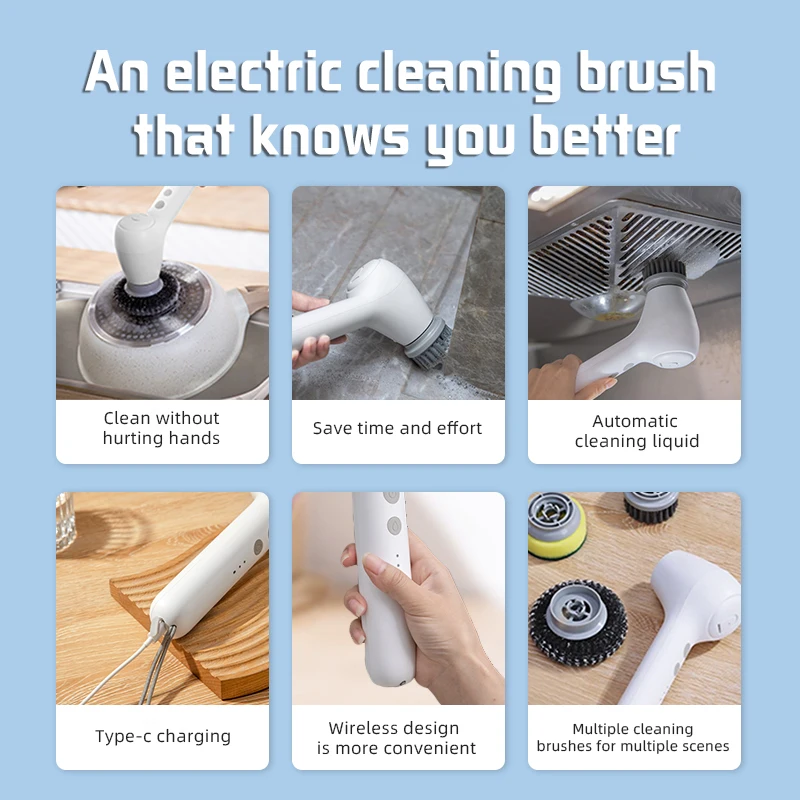 An electric cleaning brush that knows you better

Clean without hurting hands

Save time and effort

Automatic cleaning liquid

Type-c charging

Wireless design is more convenient

Multiple cleaning brushes for multiple scenes