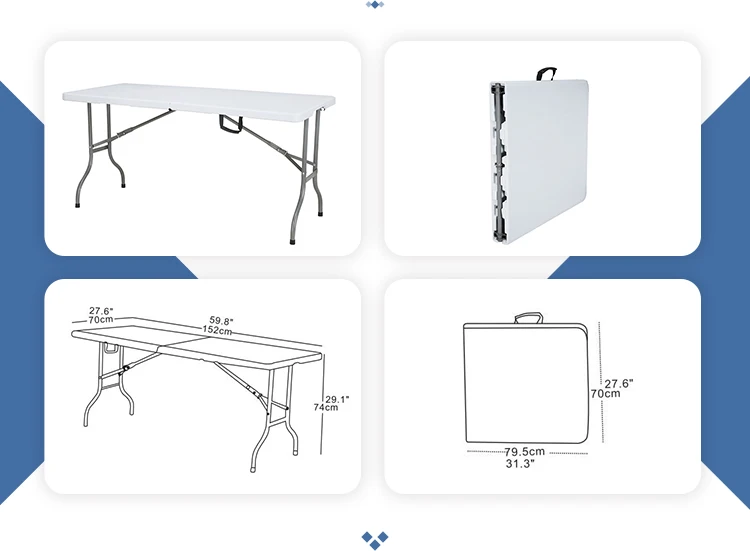 27.6"
70cm
59.8"
152cm
29.1"
74cm

27.6"
70cm
79.5cm
31.3"