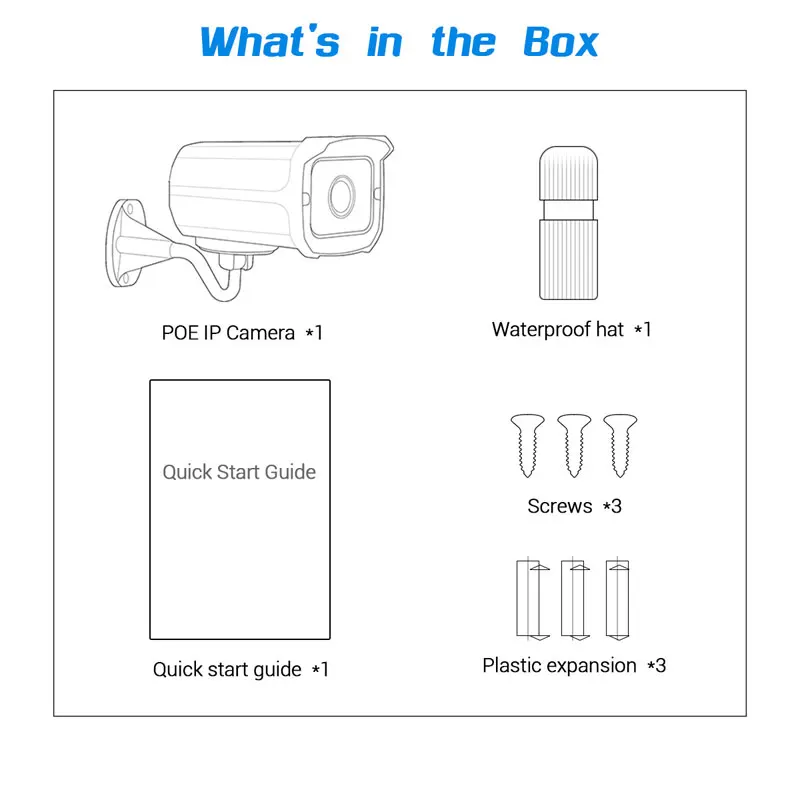 What's in the Box

POE IP Camera *1

Waterproof hat *1

Quick Start Guide

Quick start guide *1

Screws *3

Plastic expansion *3