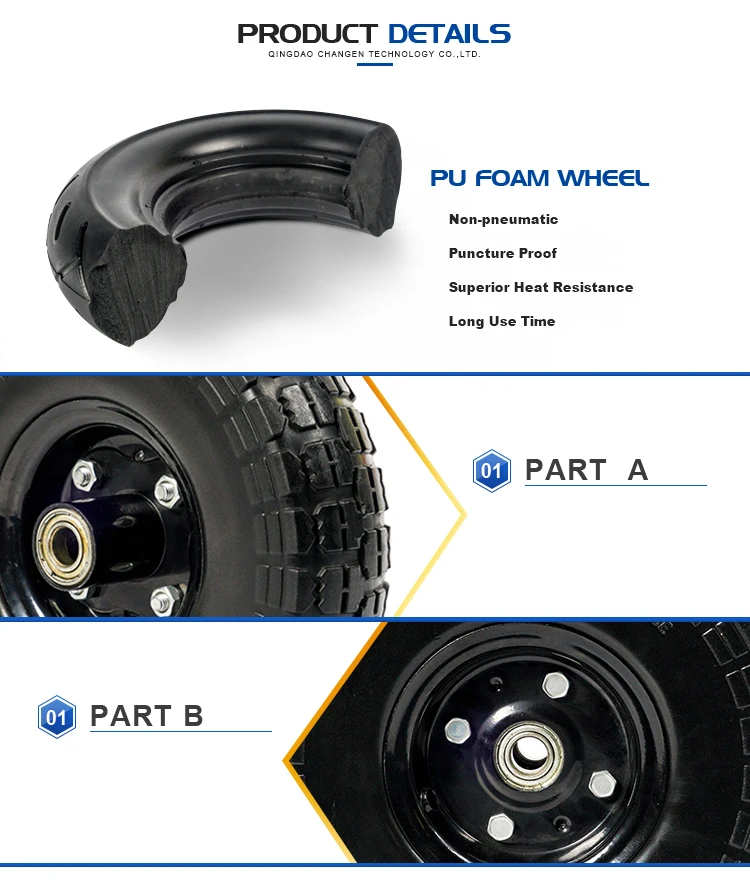 PRODUCT DETAILS
QINGDAO CHANGEN TECHNOLOGY CO.,LTD.

PU FOAM WHEEL

Non-pneumatic

Puncture Proof

Superior Heat Resistance

Long Use Time

01 PART A

01 PART B