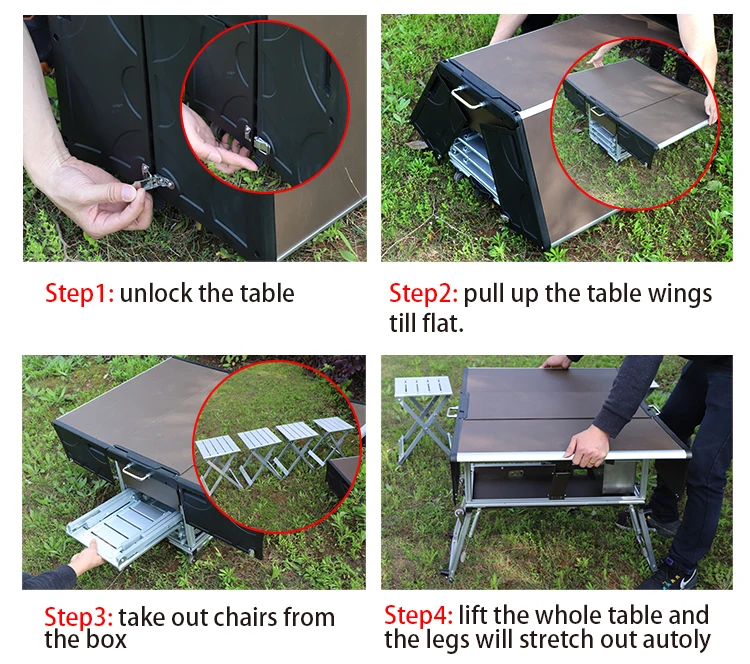 Step1: unlock the table

Step2: pull up the table wings till flat.

Step3: take out chairs from the box

Step4: lift the whole table and the legs will stretch out autoly