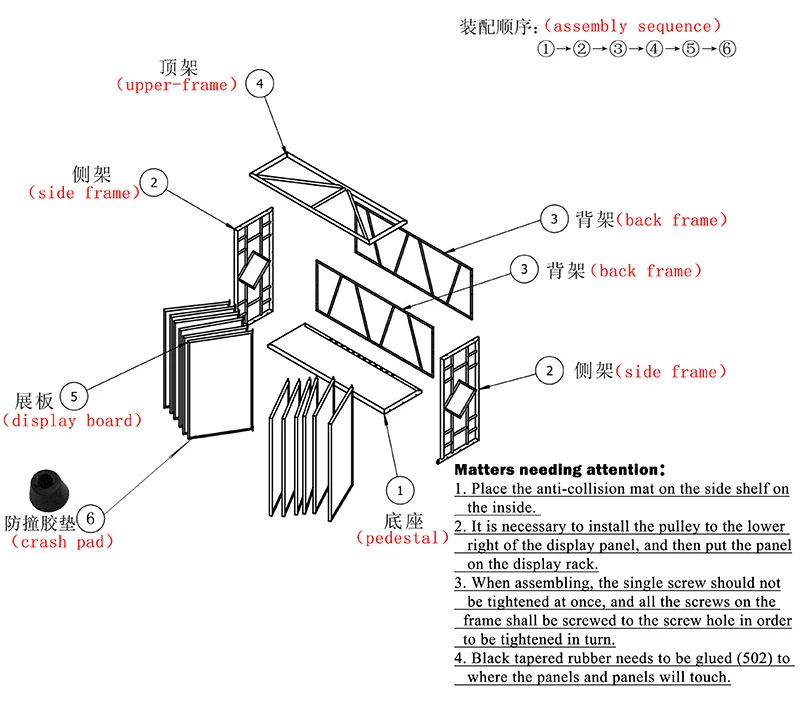 装配顺序:(assembly sequence)
①→②→③→④→⑤→⑥

顶架
(upper-frame) 4

侧架
(side frame) 2

3 背架(back frame)

3 背架(back frame)

2 侧架(side frame)

展板 5
(display board)

防撞胶垫 6
(crash pad)

1
底座
(pedestal)

Matters needing attention:
1. Place the anti-collision mat on the side shelf on the inside.
2. It is necessary to install the pulley to the lower right of the display panel, and then put the panel on the display rack.
3. When assembling, the single screw should not be tightened at once, and all the screws on the frame shall be screwed to the screw hole in order to be tightened in turn.
4. Black tapered rubber needs to be glued (502) to where the panels and panels will touch.