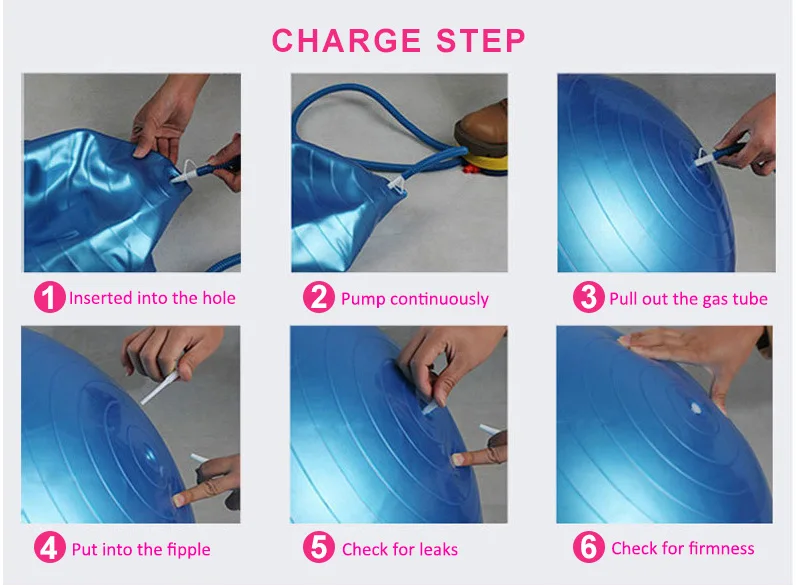 CHARGE STEP

1 Inserted into the hole

2 Pump continuously

3 Pull out the gas tube

4 Put into the fipple

5 Check for leaks

6 Check for firmness