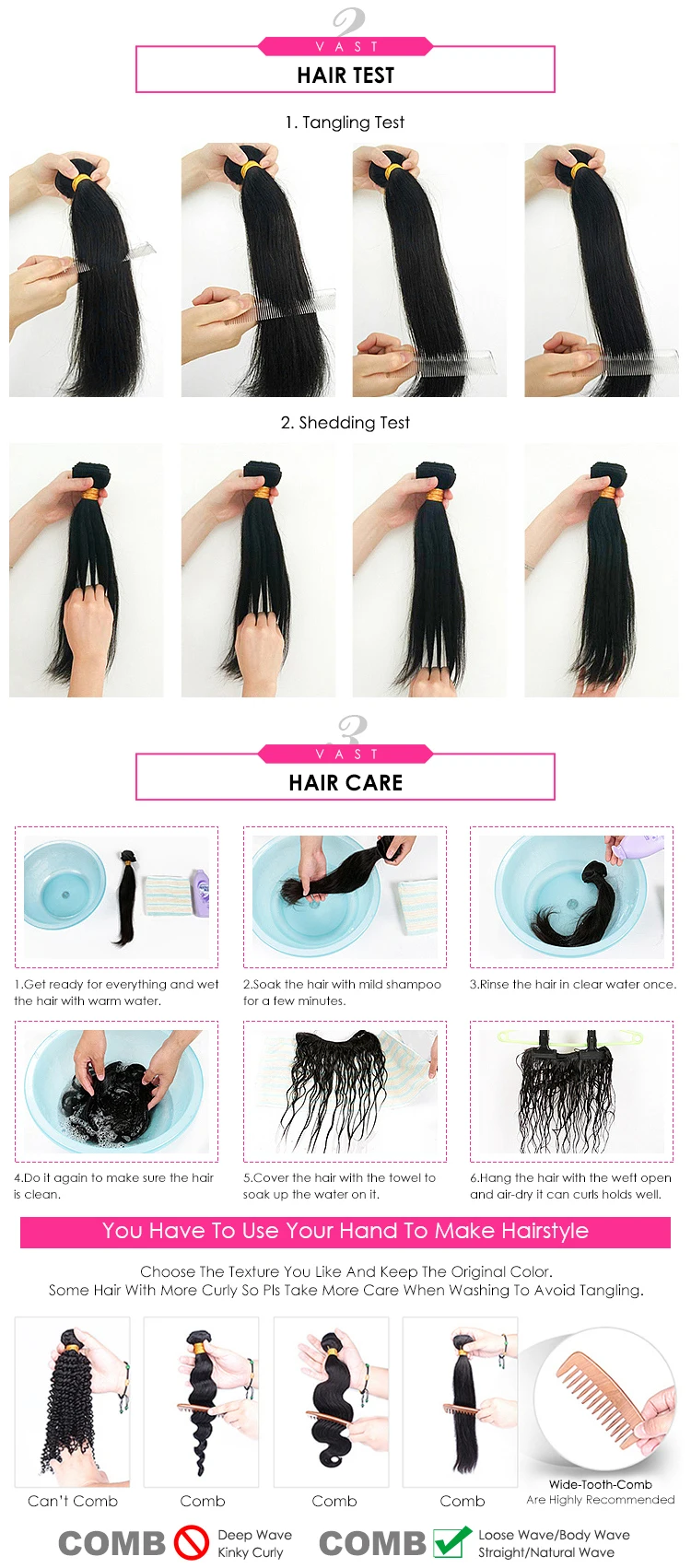 2
VAST
HAIR TEST

1. Tangling Test

2. Shedding Test

3
VAST
HAIR CARE

1.Get ready for everything and wet the hair with warm water.

2.Soak the hair with mild shampoo for a few minutes.

3.Rinse the hair in clear water once.

4.Do it again to make sure the hair is clean.

5.Cover the hair with the towel to soak up the water on it.

6.Hang the hair with the weft open and air-dry it can curls holds well.

You Have To Use Your Hand To Make Hairstyle

Choose The Texture You Like And Keep The Original Color.
Some Hair With More Curly So Pls Take More Care When Washing To Avoid Tangling.

Can't Comb

Comb

Comb

Comb

Wide-Tooth-Comb
Are Highly Recommended

COMB
Deep Wave
Kinky Curly

COMB
Loose Wave/Body Wave
Straight/Natural Wave