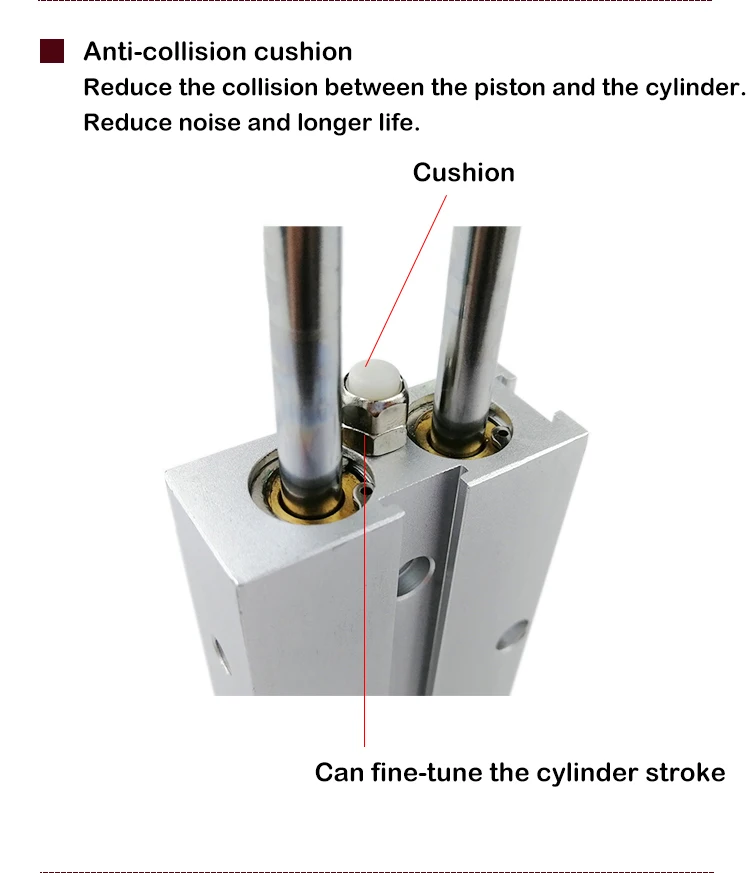 Anti-collision cushion
Reduce the collision between the piston and the cylinder.
Reduce noise and longer life.

Cushion

Can fine-tune the cylinder stroke