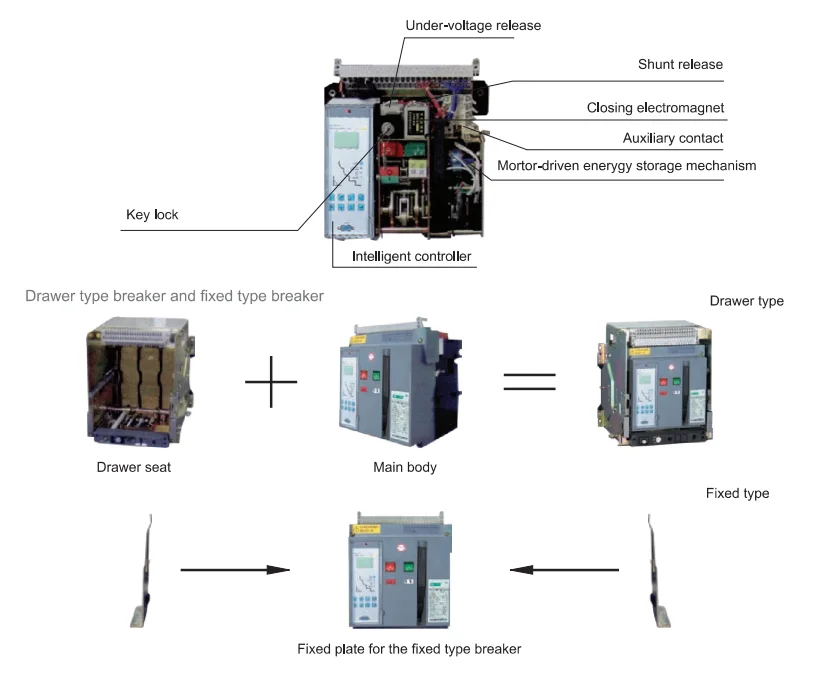 Under-voltage release

Shunt release

Closing electromagnet

Auxiliary contact

Mortor-driven enerygy storage mechanism

Key lock

Intelligent controller

Drawer type breaker and fixed type breaker

Drawer type

Drawer seat

Main body

Fixed type

Fixed plate for the fixed type breaker