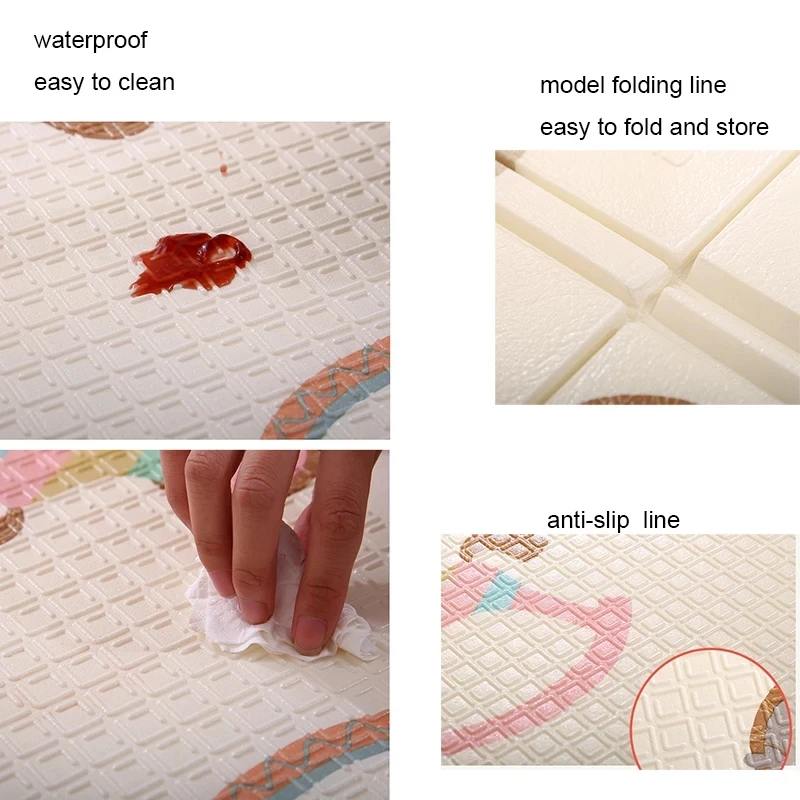 waterproof
easy to clean

model folding line
easy to fold and store

anti-slip line