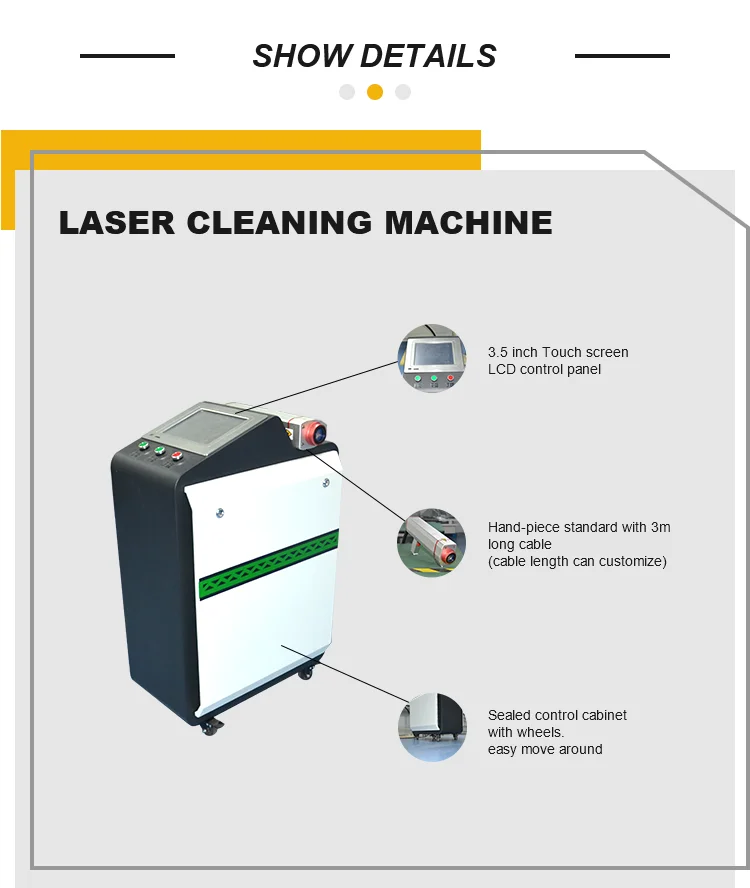 SHOW DETAILS

LASER CLEANING MACHINE

3.5 inch Touch screen
LCD control panel

Hand-piece standard with 3m long cable
(cable length can customize)

Sealed control cabinet
with wheels.
easy move around