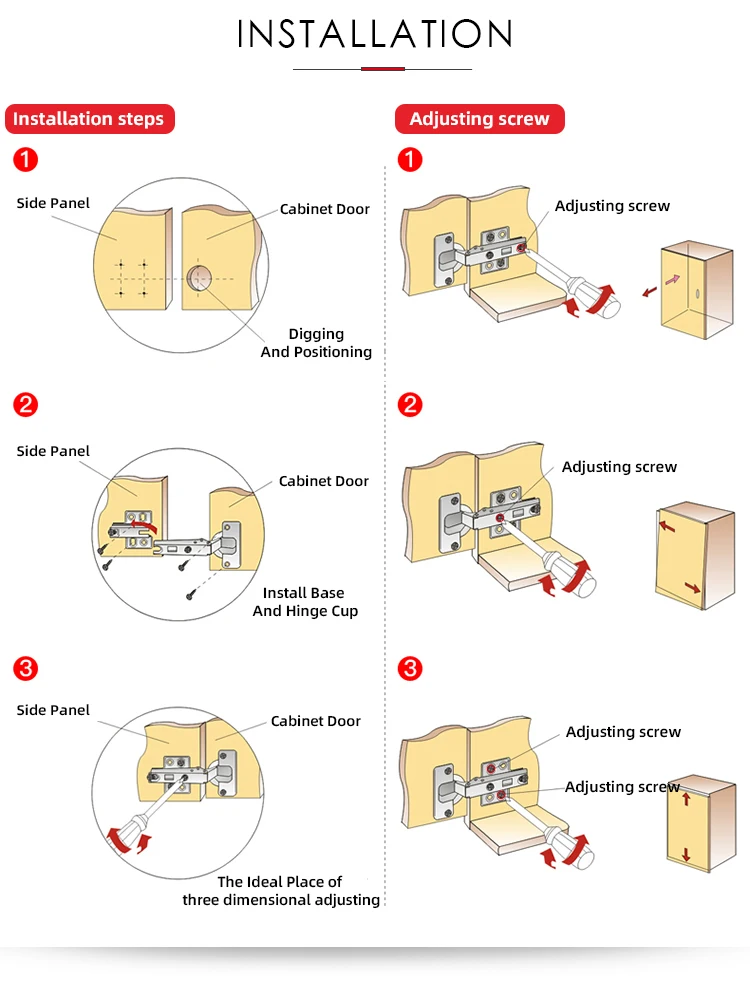 INSTALLATION

Installation steps

1

Side Panel

Cabinet Door

Digging And Positioning

2

Side Panel

Cabinet Door

Install Base And Hinge Cup

3

Side Panel

Cabinet Door

The Ideal Place of three dimensional adjusting

Adjusting screw

1

Adjusting screw

2

Adjusting screw

3

Adjusting screw

Adjusting screw