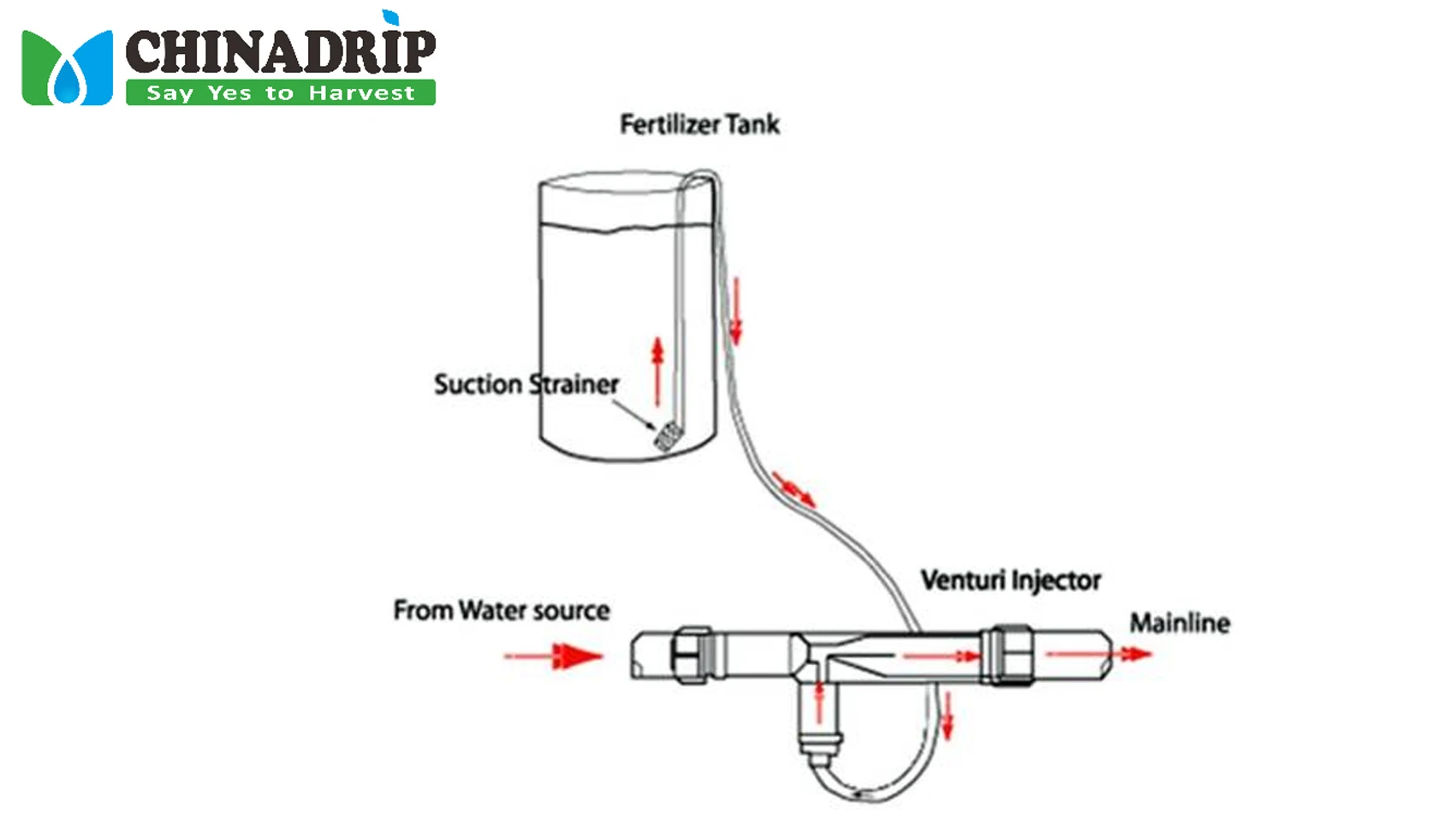 CHINADRIP
Say Yes to Harvest

Fertilizer Tank

Suction Strainer

Venturi Injector

From Water source

Mainline