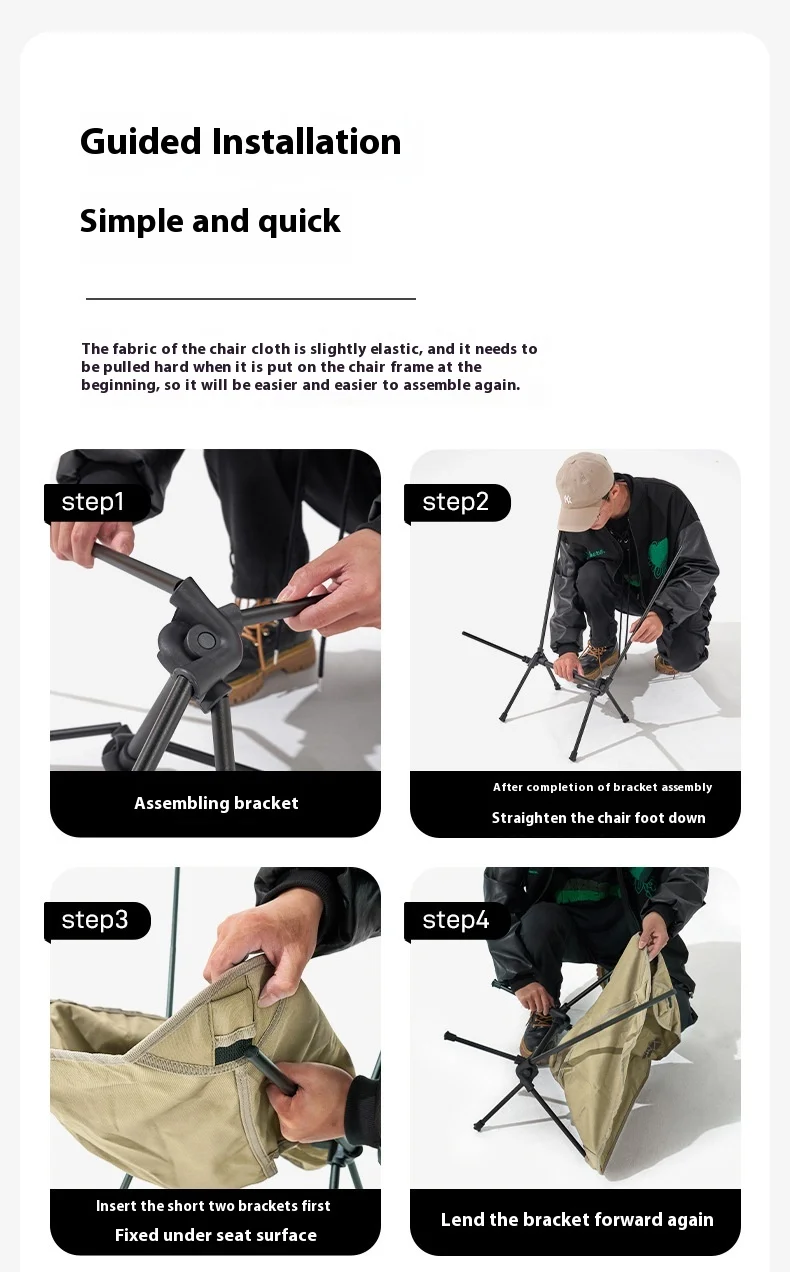 Guided Installation

Simple and quick

The fabric of the chair cloth is slightly elastic, and it needs to be pulled hard when it is put on the chair frame at the beginning, so it will be easier and easier to assemble again.

step1

Assembling bracket

step2

After completion of bracket assembly

Straighten the chair foot down

step3

Insert the short two brackets first

Fixed under seat surface

step4

Lend the bracket forward again